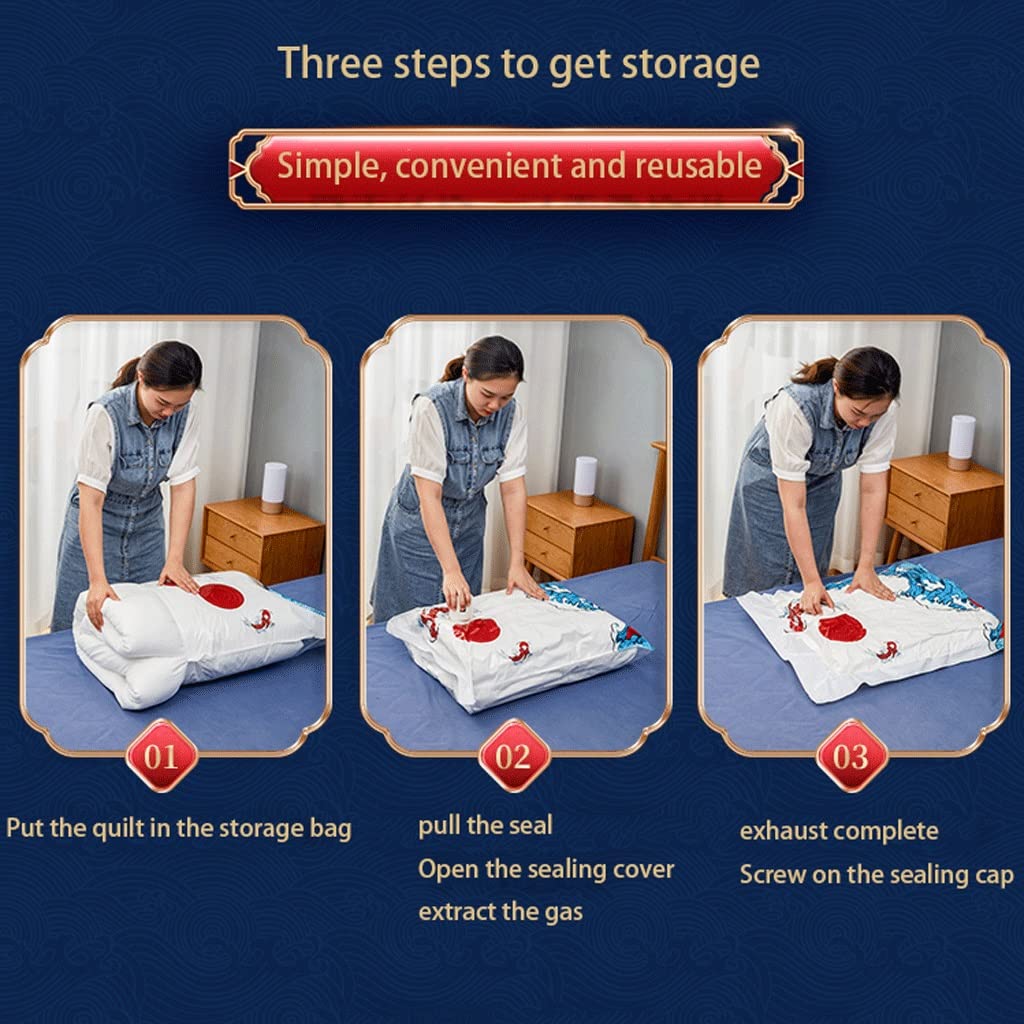 Three steps to get storage

Simple, convenient and reusable

01

Put the quilt in the storage bag

02

pull the seal
Open the sealing cover
extract the gas

03

exhaust complete
Screw on the sealing cap