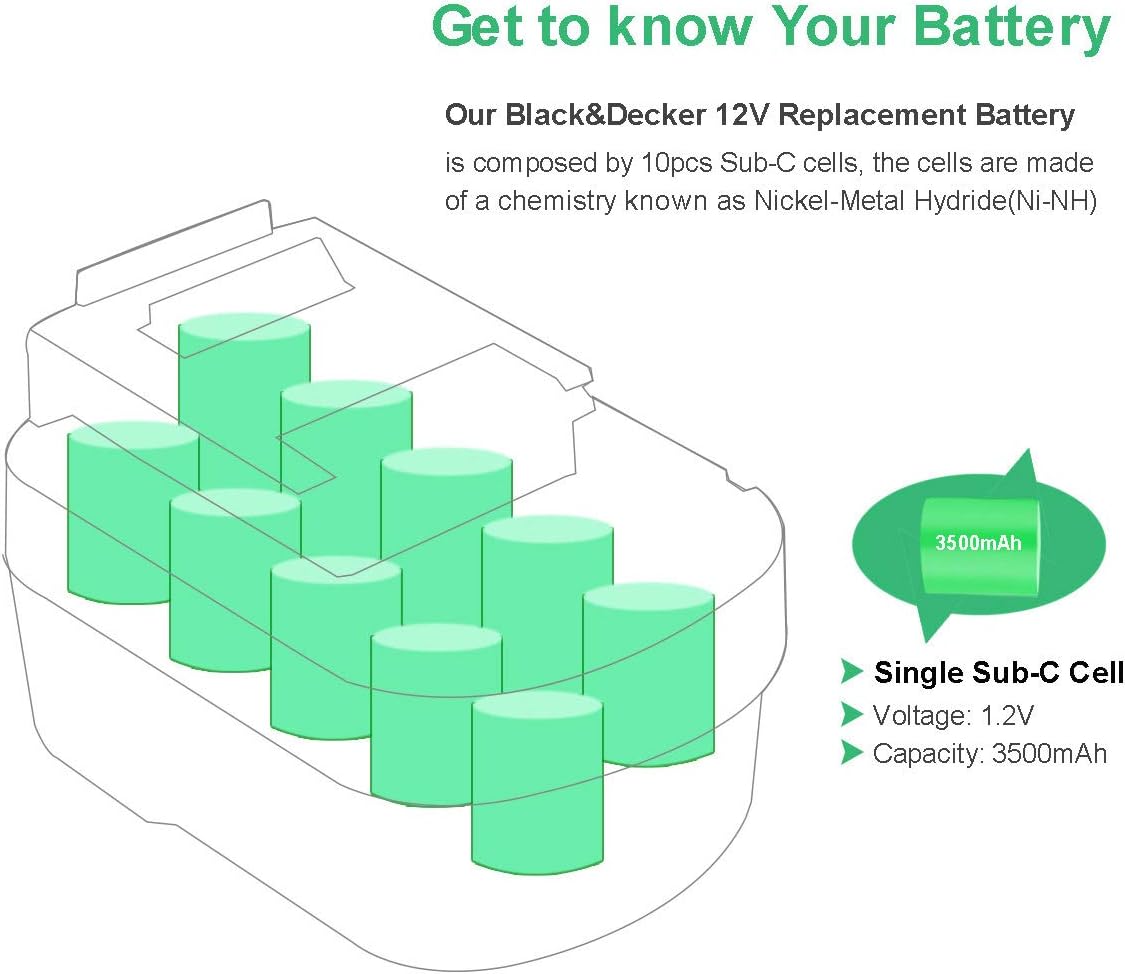 Get to know Your Battery

Our Black&Decker 12V Replacement Battery
is composed by 10pcs Sub-C cells, the cells are made of a chemistry known as Nickel-Metal Hydride(Ni-NH)

3500mAh

Single Sub-C Cell
Voltage: 1.2V
Capacity: 3500mAh