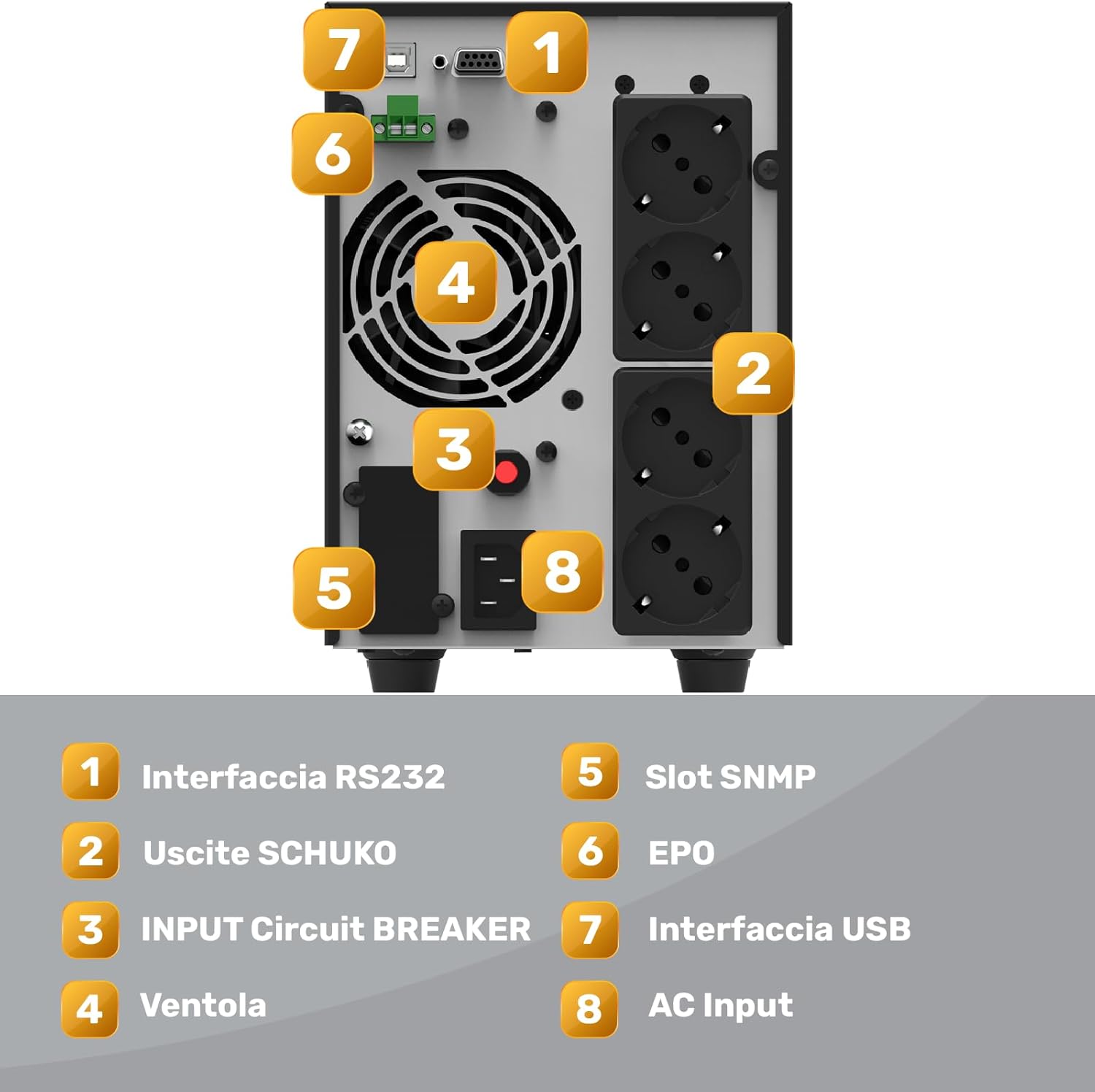 7
1
6
4
2
3
5
8

1 Interfaccia RS232
2 Uscite SCHUKO
3 INPUT Circuit BREAKER
4 Ventola

5 Slot SNMP
6 EPO
7 Interfaccia USB
8 AC Input