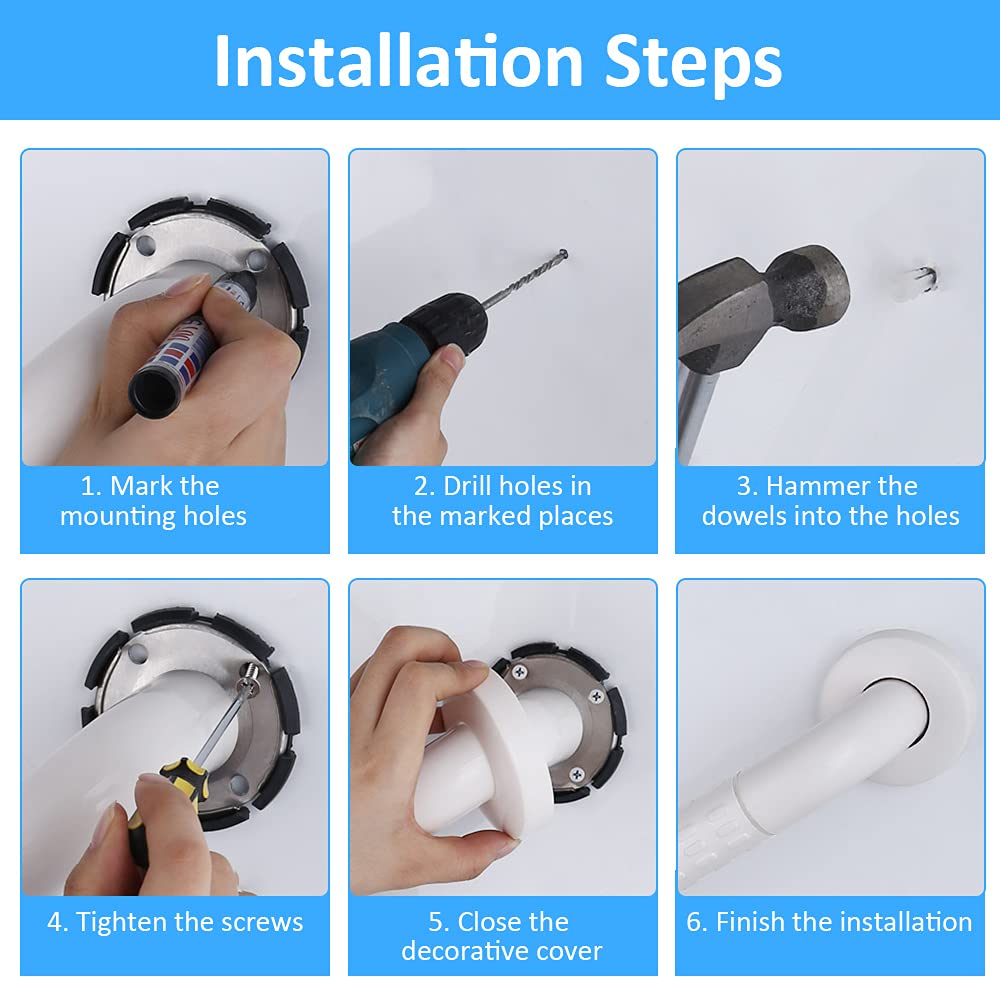 Installation Steps

1. Mark the mounting holes

2. Drill holes in the marked places

3. Hammer the dowels into the holes

4. Tighten the screws

5. Close the decorative cover

6. Finish the installation