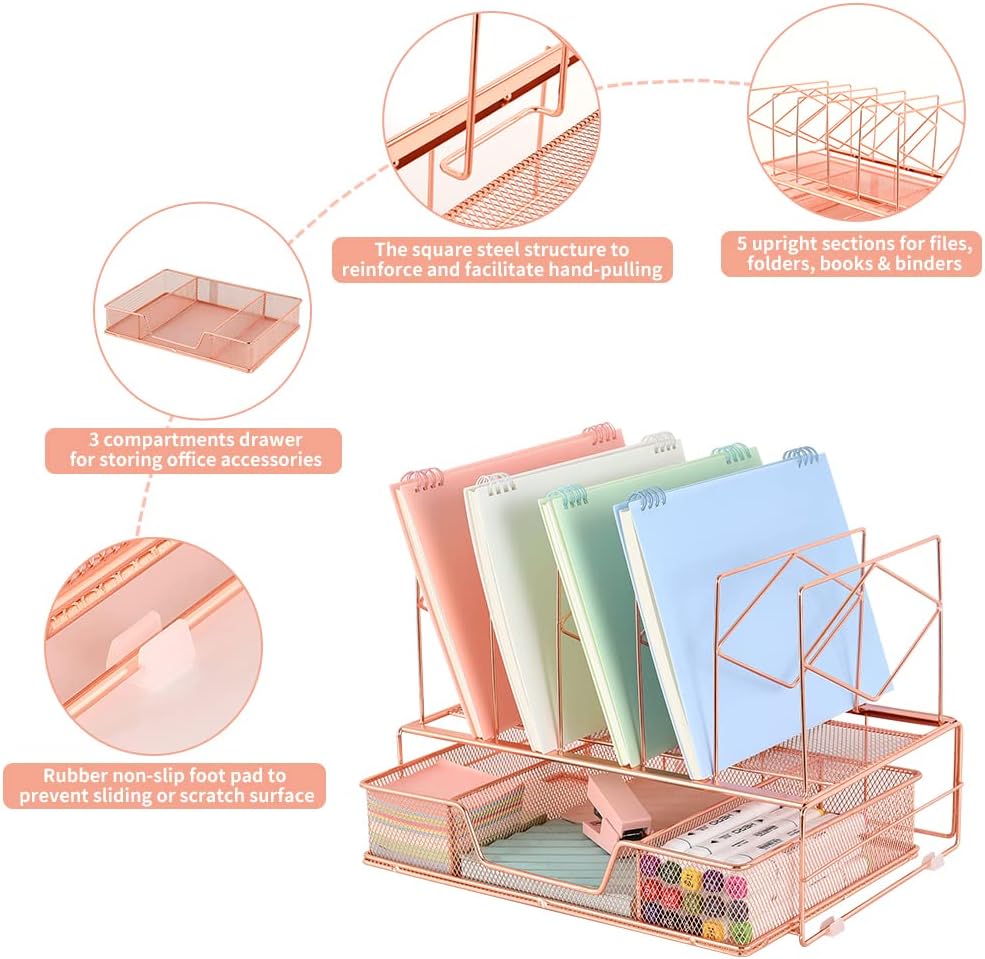 The square steel structure to reinforce and facilitate hand-pulling

5 upright sections for files, folders, books & binders

3 compartments drawer for storing office accessories

Rubber non-slip foot pad to prevent sliding or scratch surface