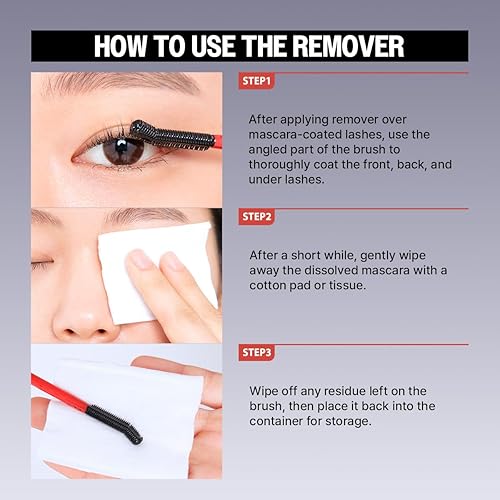 HOW TO USE THE REMOVER

STEP1

After applying remover over mascara-coated lashes, use the angled part of the brush to thoroughly coat the front, back, and under lashes.

STEP2

After a short while, gently wipe away the dissolved mascara with a cotton pad or tissue.

STEP3

Wipe off any residue left on the brush, then place it back into the container for storage.