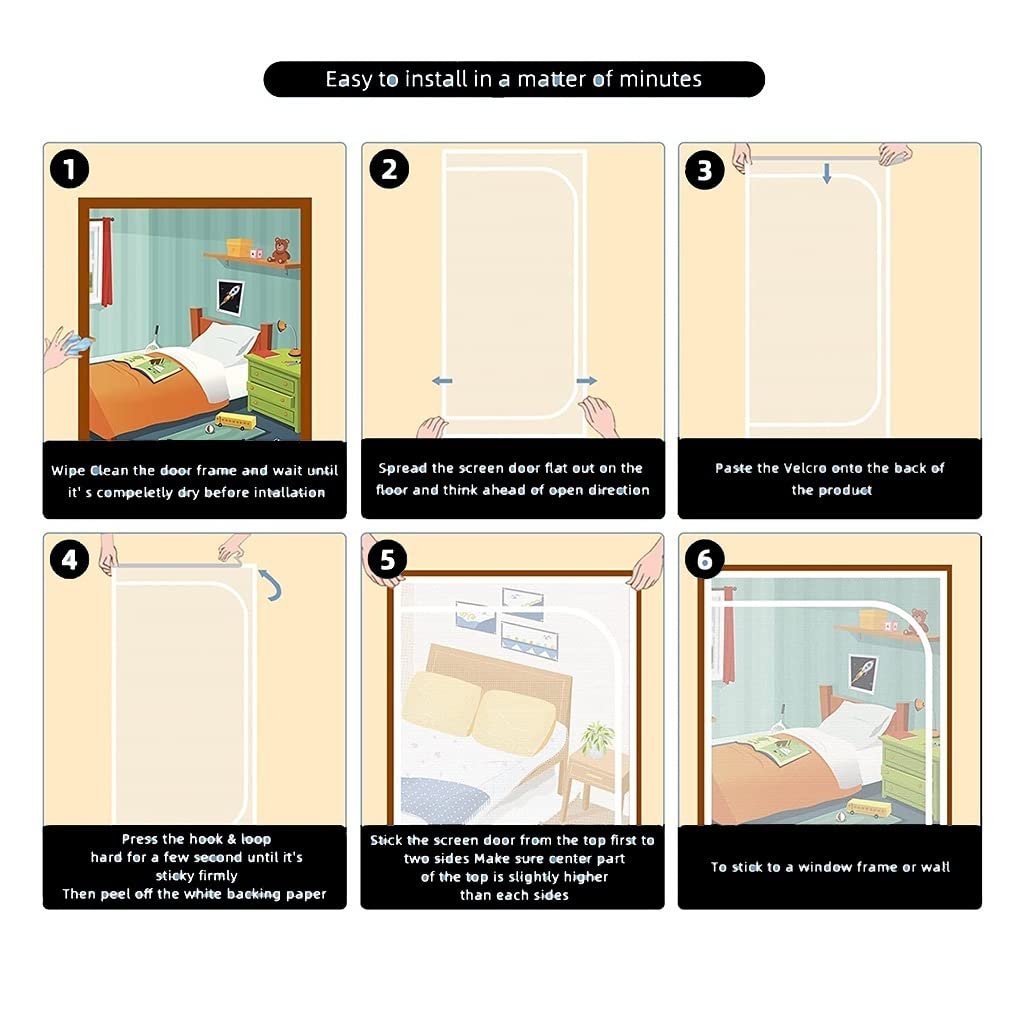 Easy to install in a matter of minutes

1

Wipe Clean the door frame and wait until it' s compeletly dry before intallation

2

Spread the screen door flat out on the floor and think ahead of open direction

3

Paste the Velcro onto the back of the product

4

Press the hook & loop hard for a few second until it's sticky firmly Then peel off the white backing paper

5

Stick the screen door from the top first to two sides Make sure center part of the top is slightly higher than each sides

6

To stick to a window frame or wall