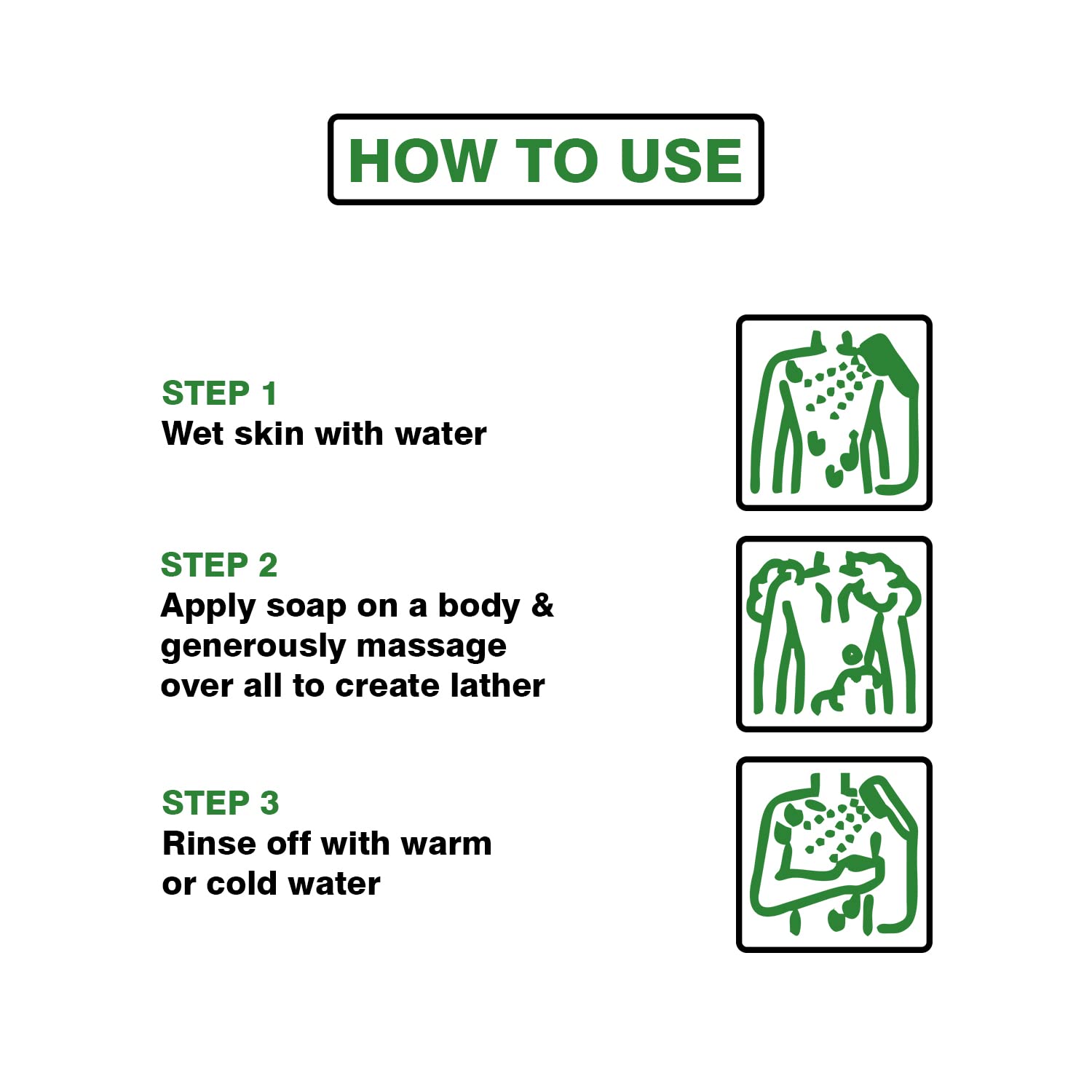 HOW TO USE

STEP 1
Wet skin with water

STEP 2
Apply soap on a body & generously massage over all to create lather

STEP 3
Rinse off with warm or cold water