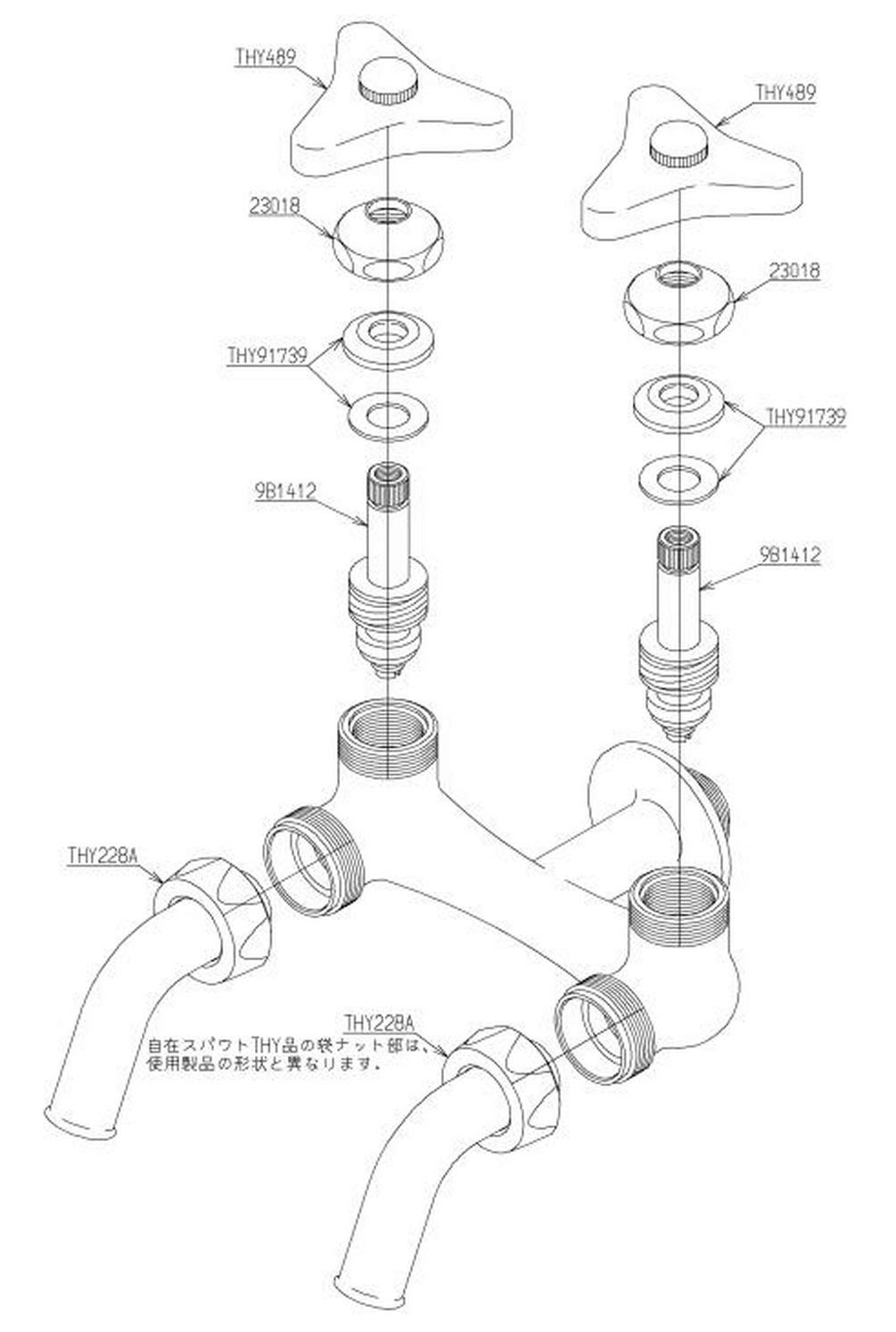 THY489

THY489

23018

23018

THY91739

THY91739

9B1412

9B1412

THY228A

THY228A

自在スパウトTHY品の袋ナット部は、使用製品の形状と異なります。