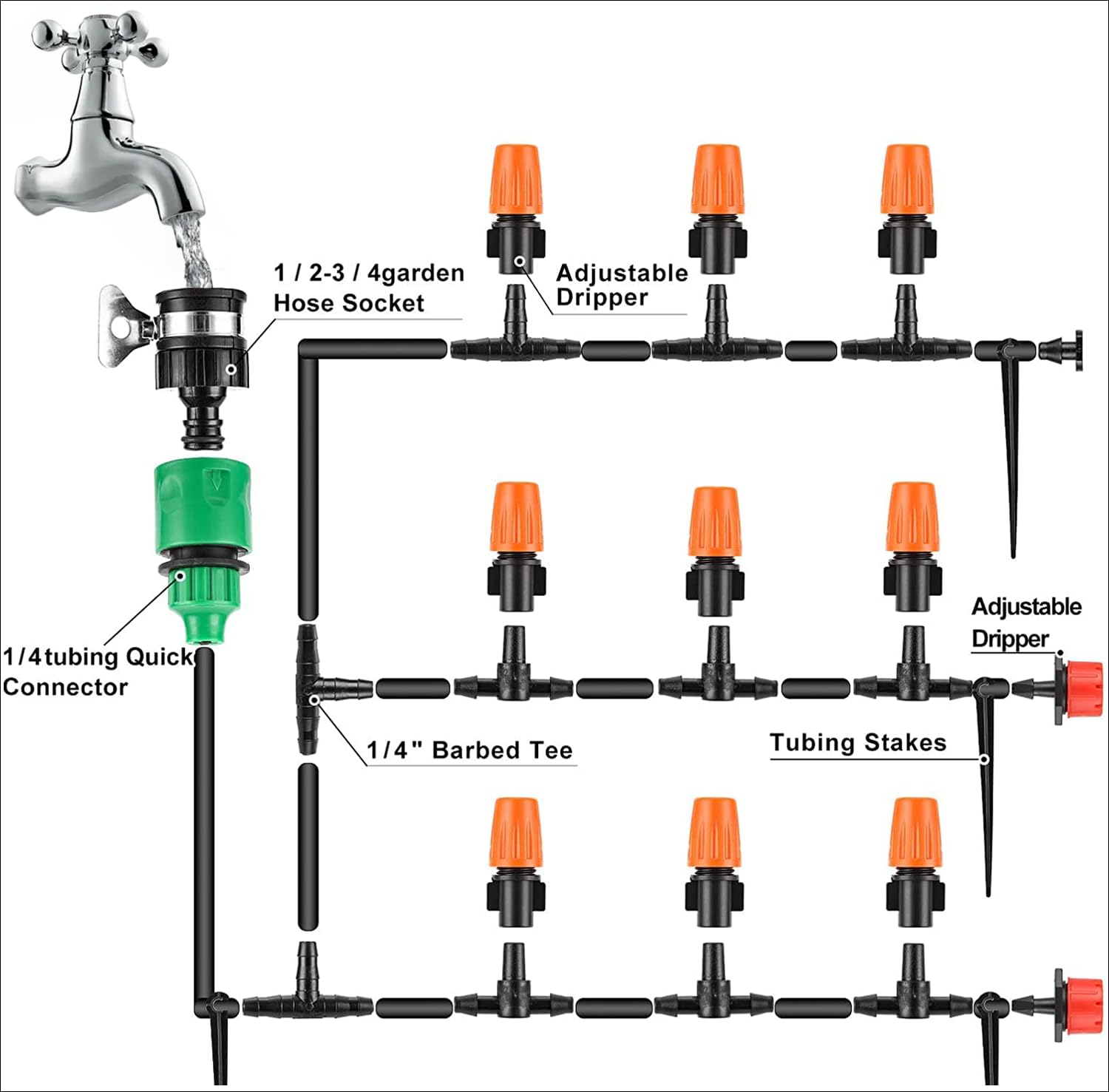 1 / 2-3 / 4garden Hose Socket

Adjustable Dripper

1/4tubing Quick Connector

Adjustable Dripper

1/4" Barbed Tee

Tubing Stakes