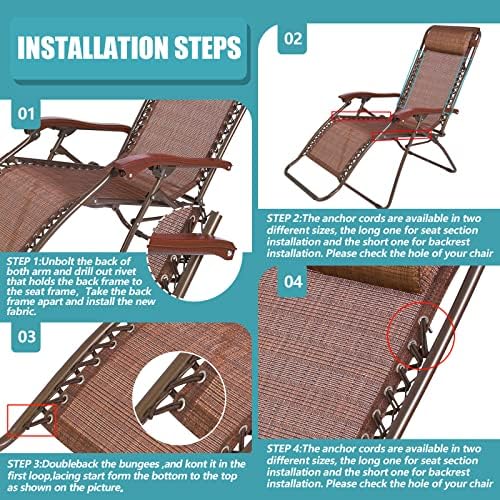 INSTALLATION STEPS

01

STEP 1:Unbolt the back of both arm and drill out rivet that holds the back frame to the seat frame,  Take the back frame apart and install the new fabric.

02

STEP 2:The anchor cords are available in two different sizes, the long one for seat section installation and the short one for backrest installation. Please check the hole of your chair

03

STEP 3:Doubleback the bungees ,and kont it in the first loop,lacing start form the bottom to the top as shown on the picture.

04

STEP 4:The anchor cords are available in two different sizes, the long one for seat section installation and the short one for backrest installation. Please check the hole of your chair