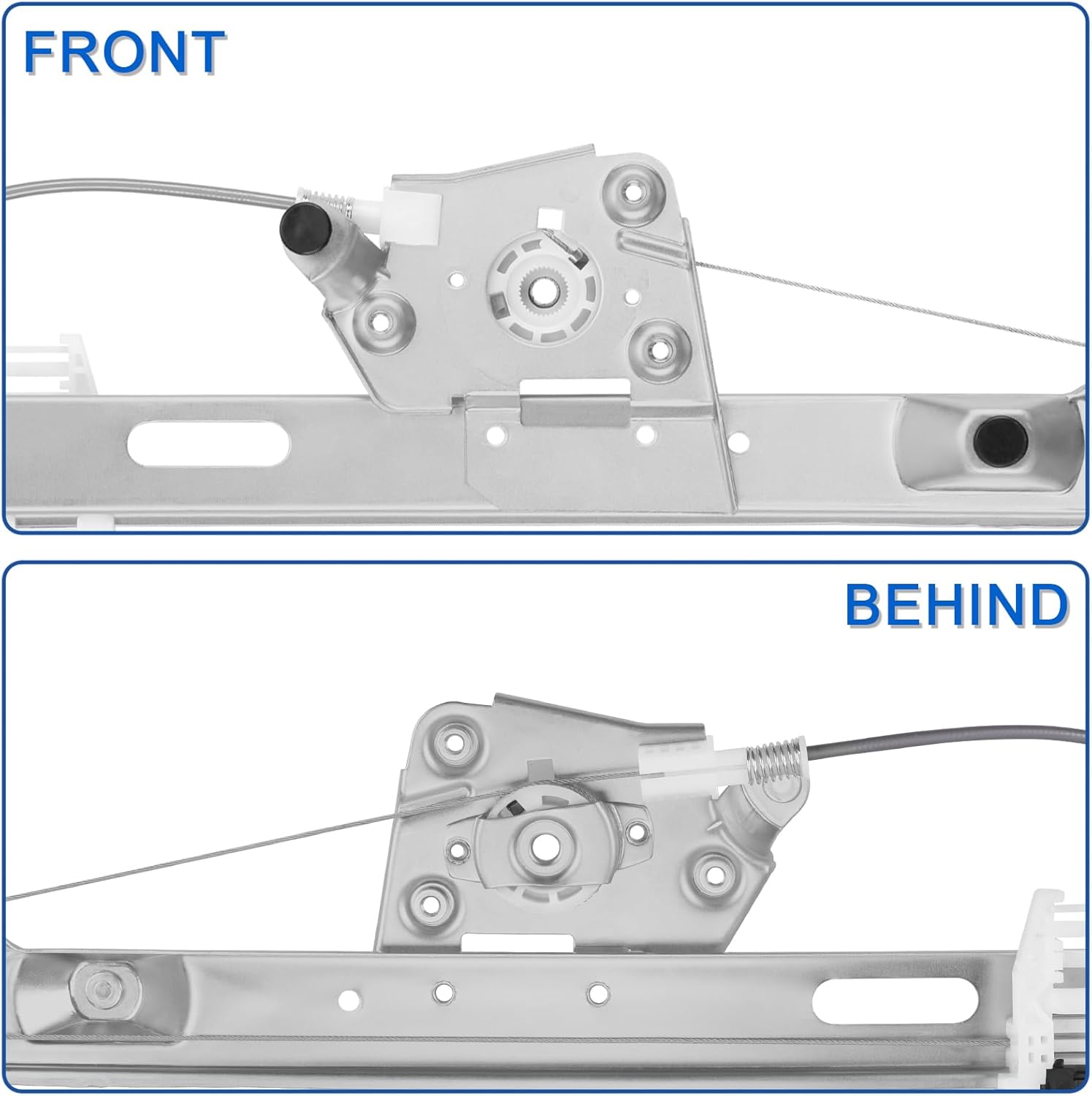 FRONT

BEHIND