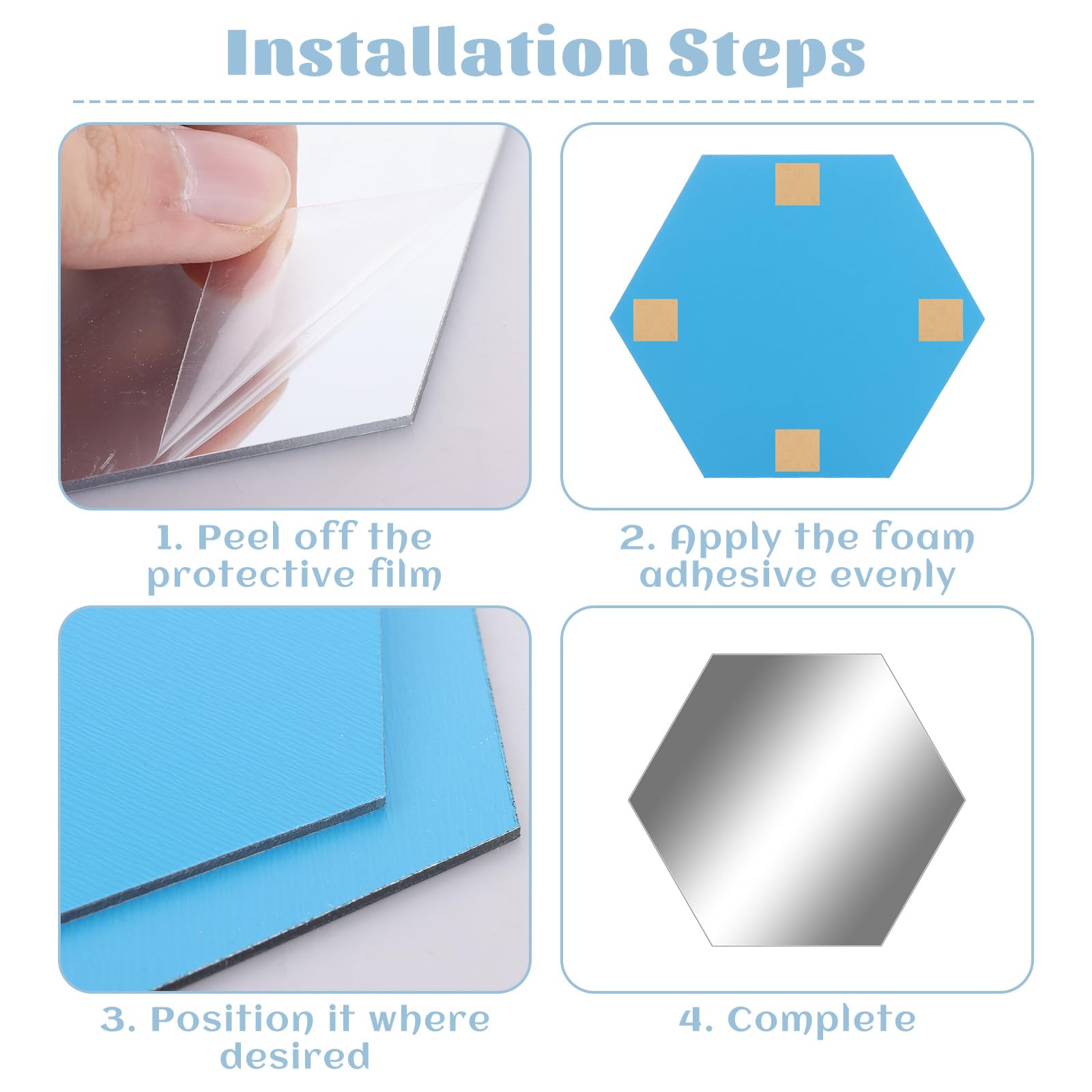 Installation Steps

1. Peel off the protective film

2. Apply the foam adhesive evenly

3. Position it where desired

4. Complete