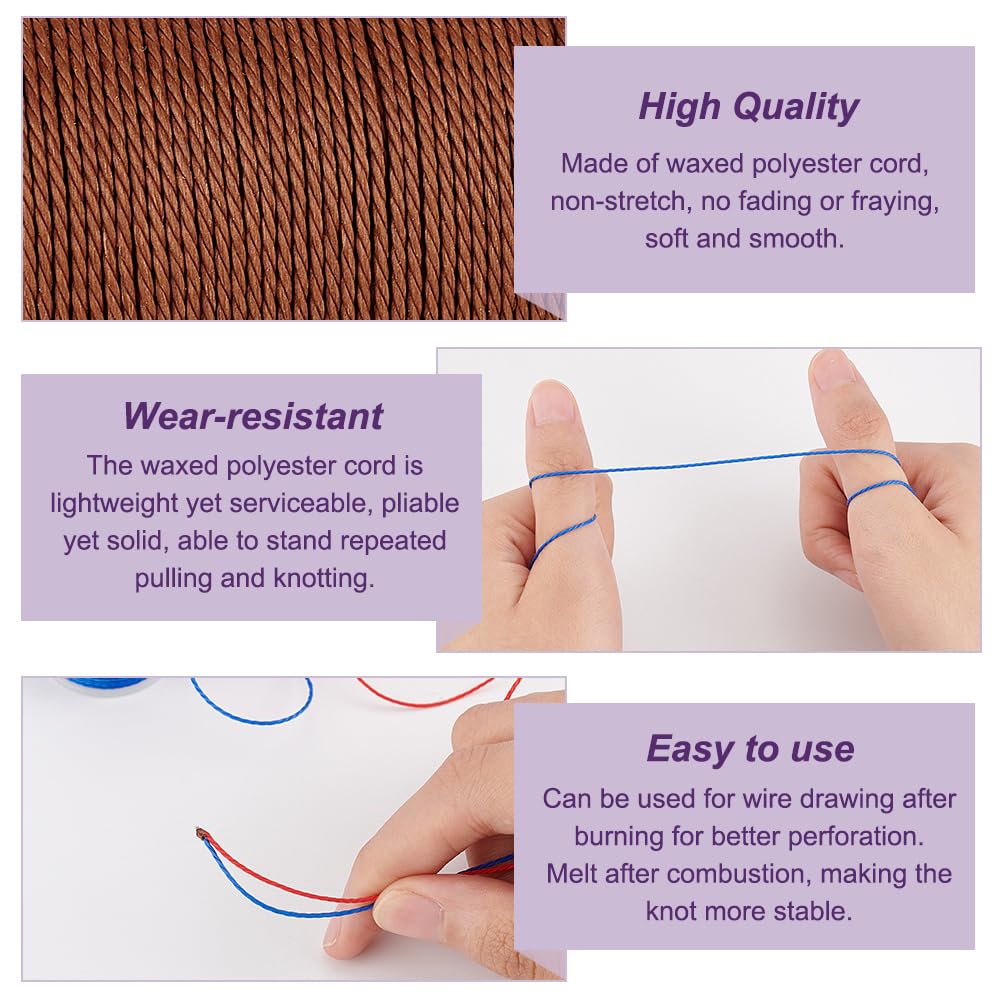 High Quality

Made of waxed polyester cord, non-stretch, no fading or fraying, soft and smooth.

Wear-resistant

The waxed polyester cord is lightweight yet serviceable, pliable yet solid, able to stand repeated pulling and knotting.

Easy to use

Can be used for wire drawing after burning for better perforation. Melt after combustion, making the knot more stable.