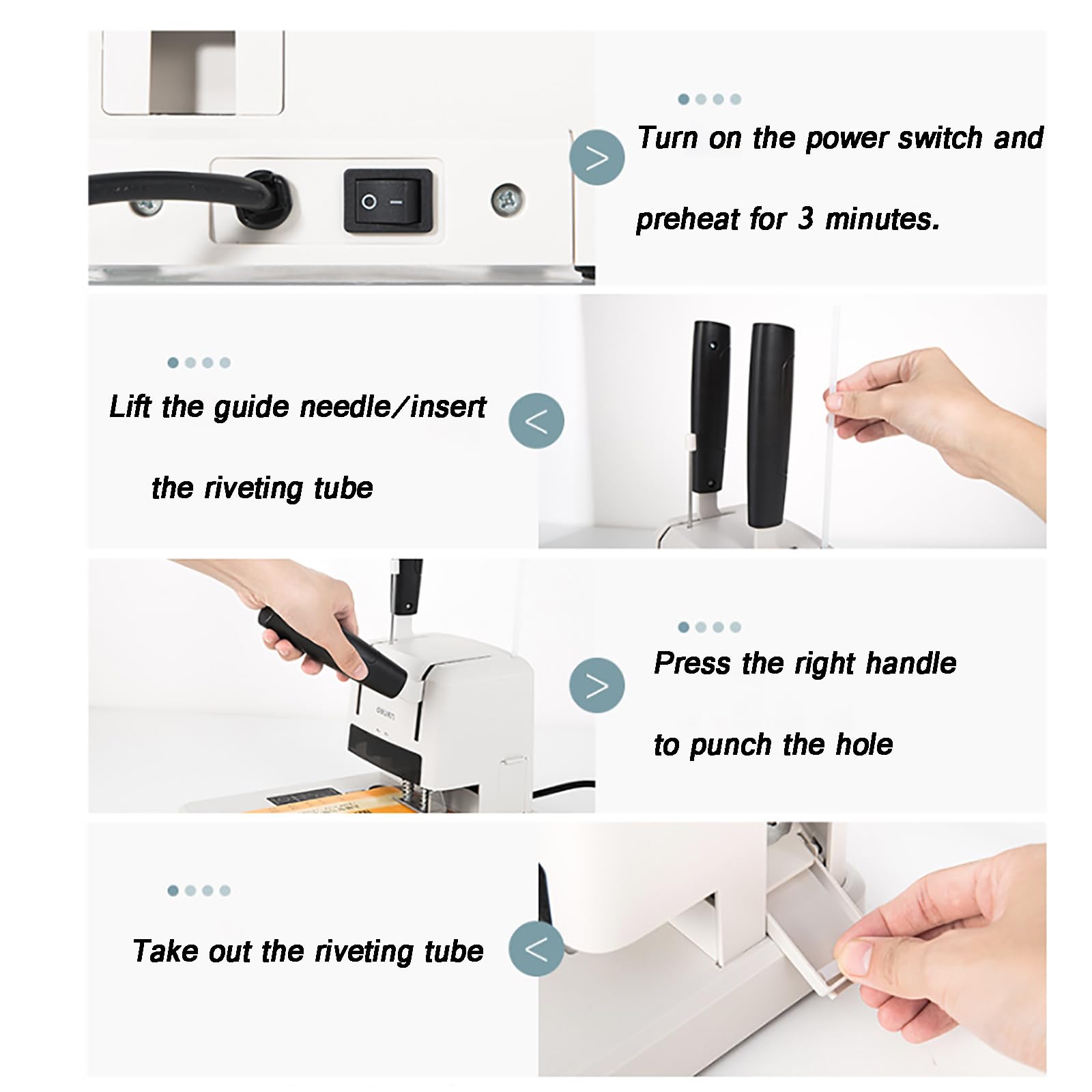 Turn on the power switch and preheat for 3 minutes.

Lift the guide needle/insert the riveting tube

Press the right handle to punch the hole

Take out the riveting tube