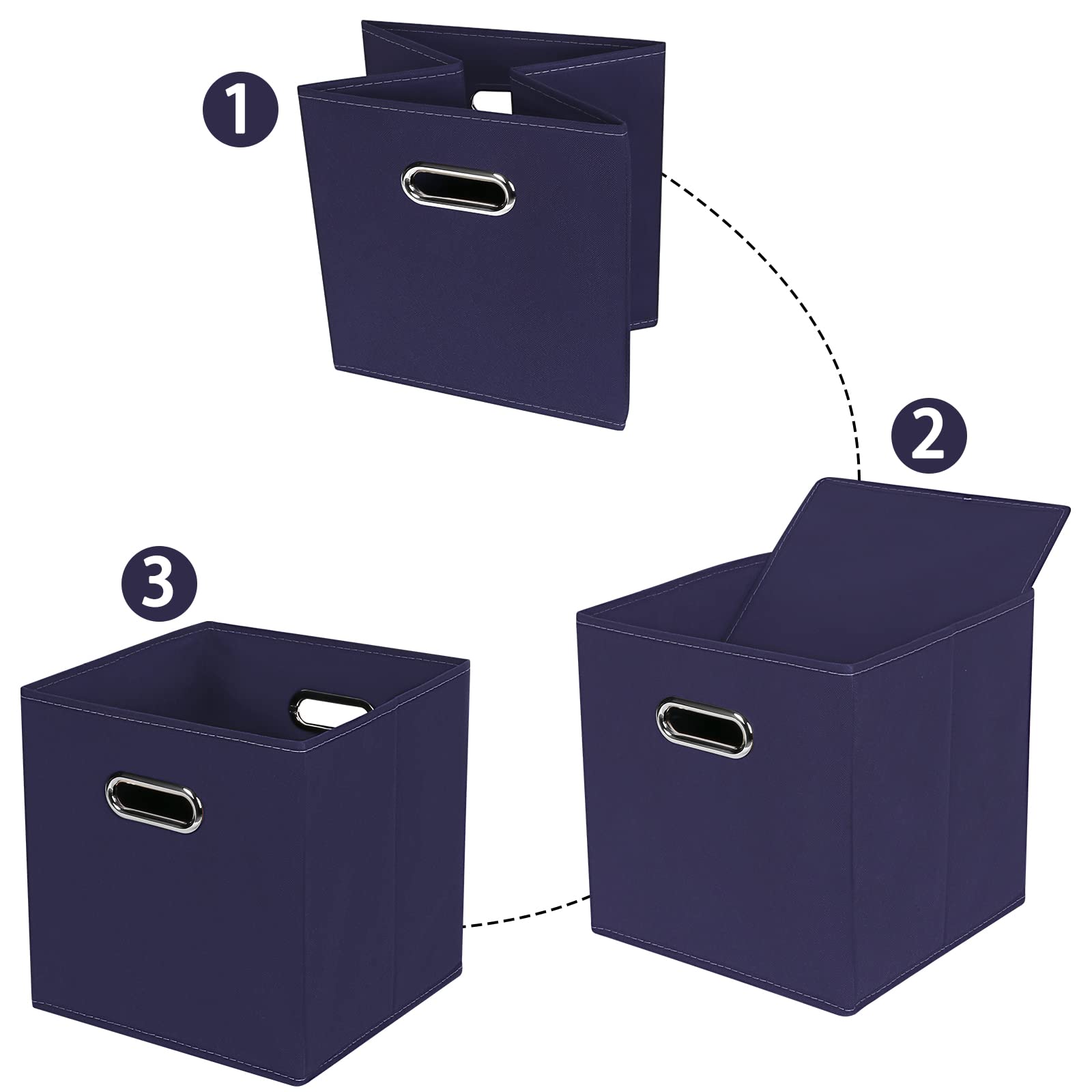 1

2

3