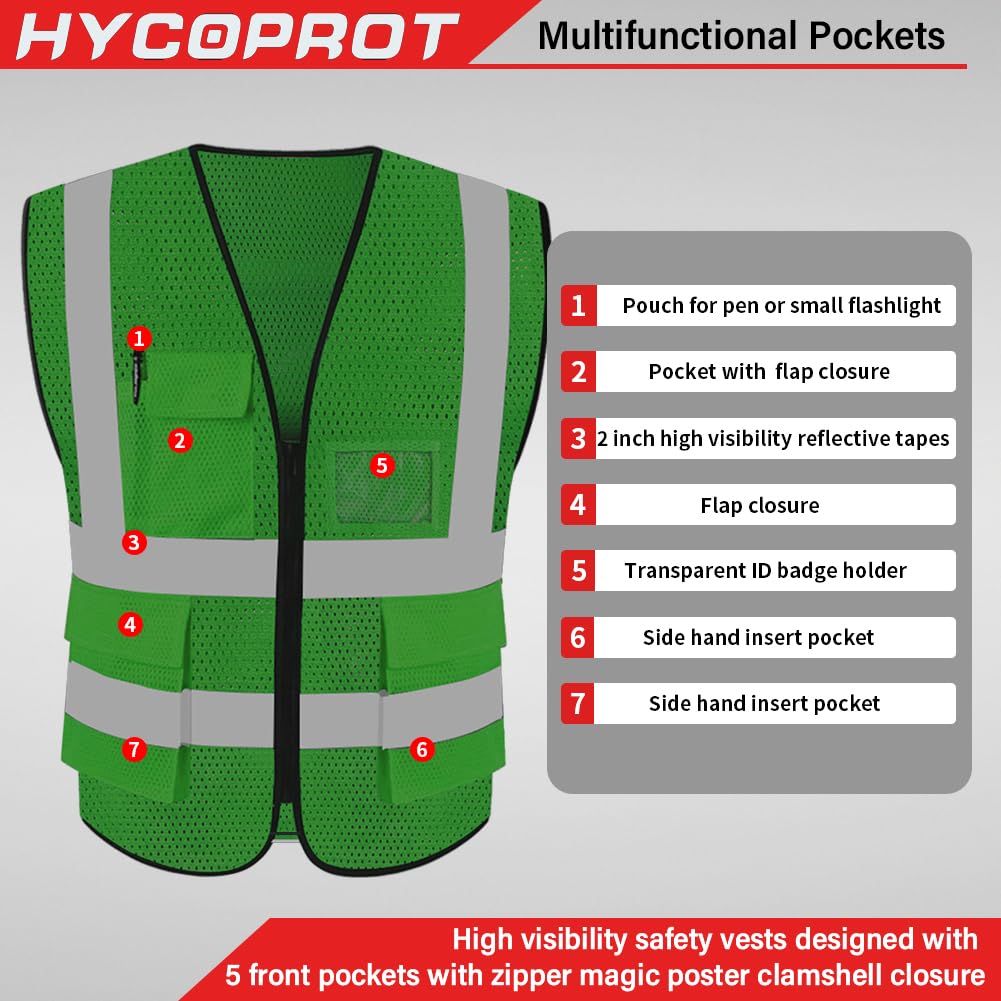 HYCOPROT

Multifunctional Pockets

1
2
5
3
4
7
6

1 Pouch for pen or small flashlight
2 Pocket with flap closure
3 2 inch high visibility reflective tapes
4 Flap closure
5 Transparent ID badge holder
6 Side hand insert pocket
7 Side hand insert pocket

High visibility safety vests designed with 5 front pockets with zipper magic poster clamshell closure