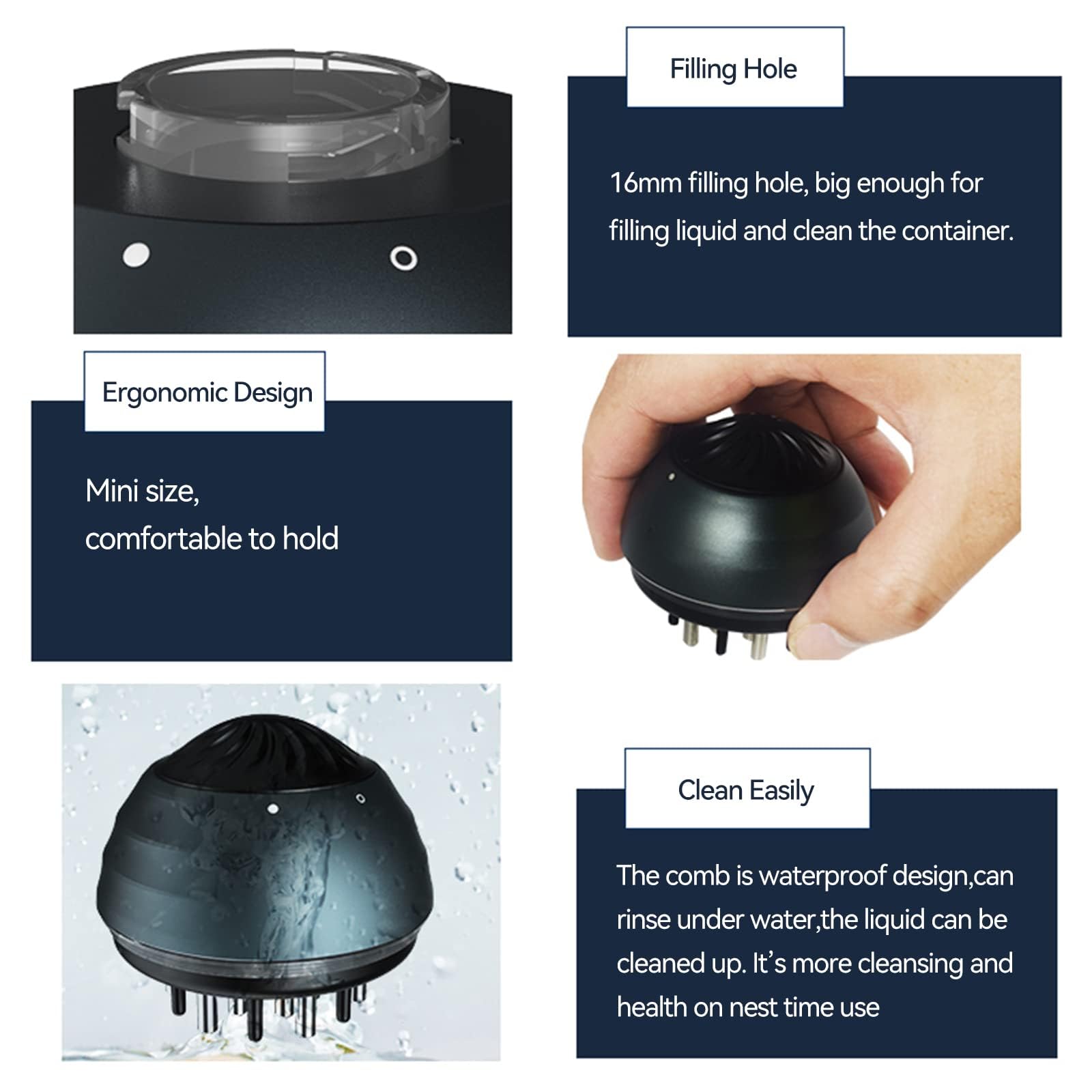 Filling Hole

16mm filling hole, big enough for filling liquid and clean the container.

Ergonomic Design

Mini size,
comfortable to hold

Clean Easily

The comb is waterproof design,can rinse under water,the liquid can be cleaned up. It's more cleansing and health on nest time use