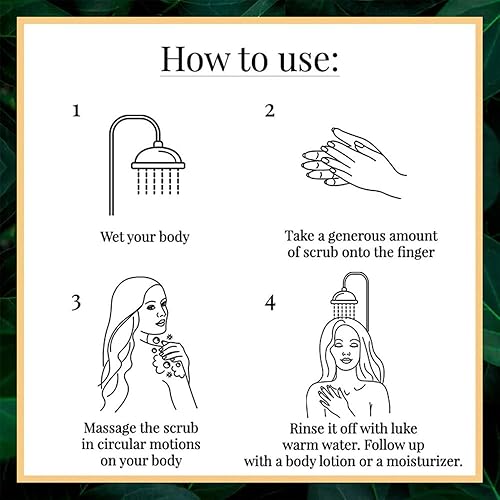 How to use:

1

Wet your body

2

Take a generous amount of scrub onto the finger

3

Massage the scrub in circular motions on your body

4

Rinse it off with luke warm water. Follow up with a body lotion or a moisturizer.