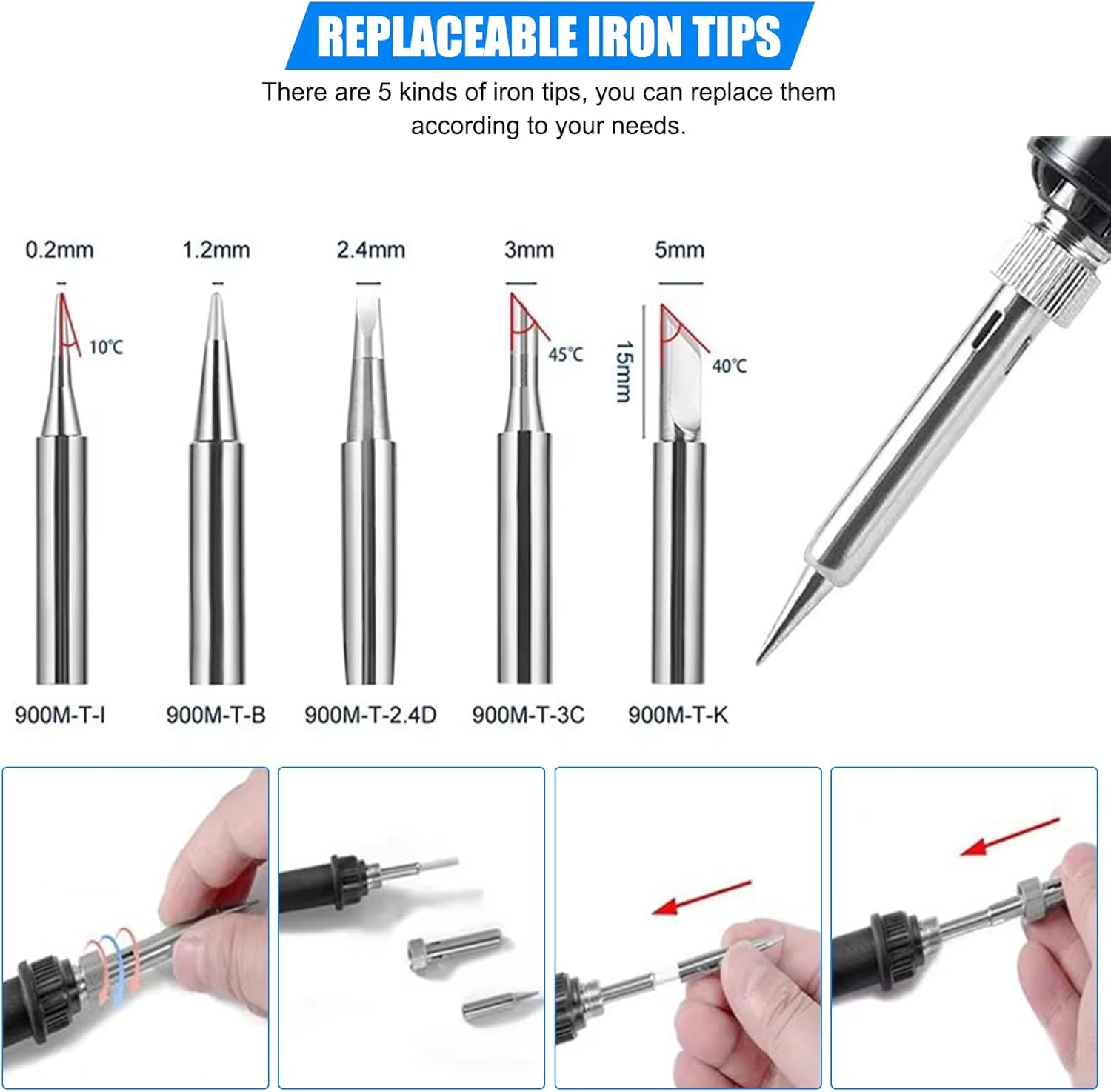 REPLACEABLE IRON TIPS

There are 5 kinds of iron tips, you can replace them according to your needs.

0.2mm
10℃
900M-T-I

1.2mm
900M-T-B

2.4mm
900M-T-2.4D

3mm
45℃
900M-T-3C

5mm
15mm
40℃
900M-T-K