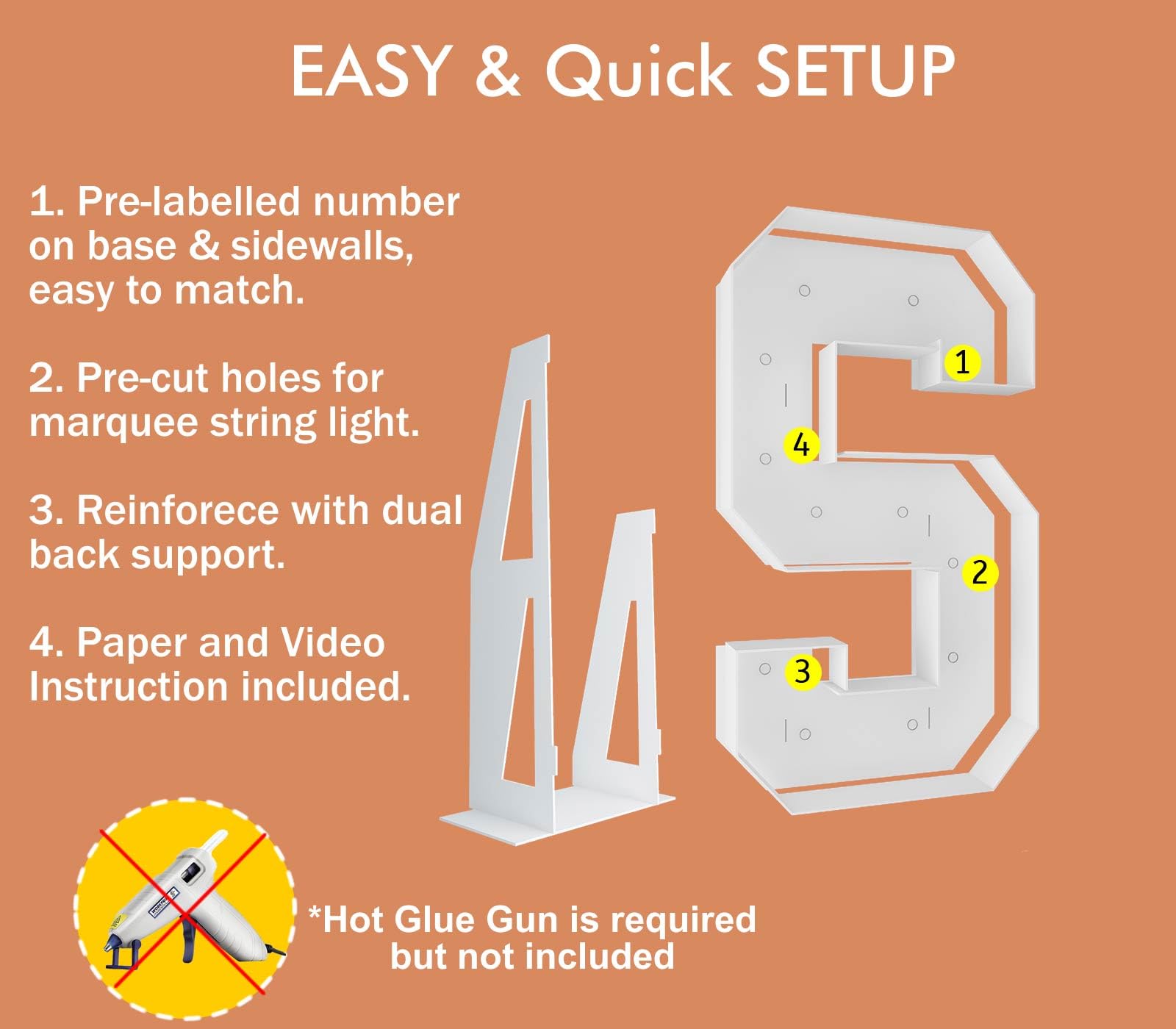 EASY & Quick SETUP

1. Pre-labelled number on base & sidewalls, easy to match.

2. Pre-cut holes for marquee string light.

3. Reinforece with dual back support.

4. Paper and Video Instruction included.

1

4

2

3

*Hot Glue Gun is required but not included