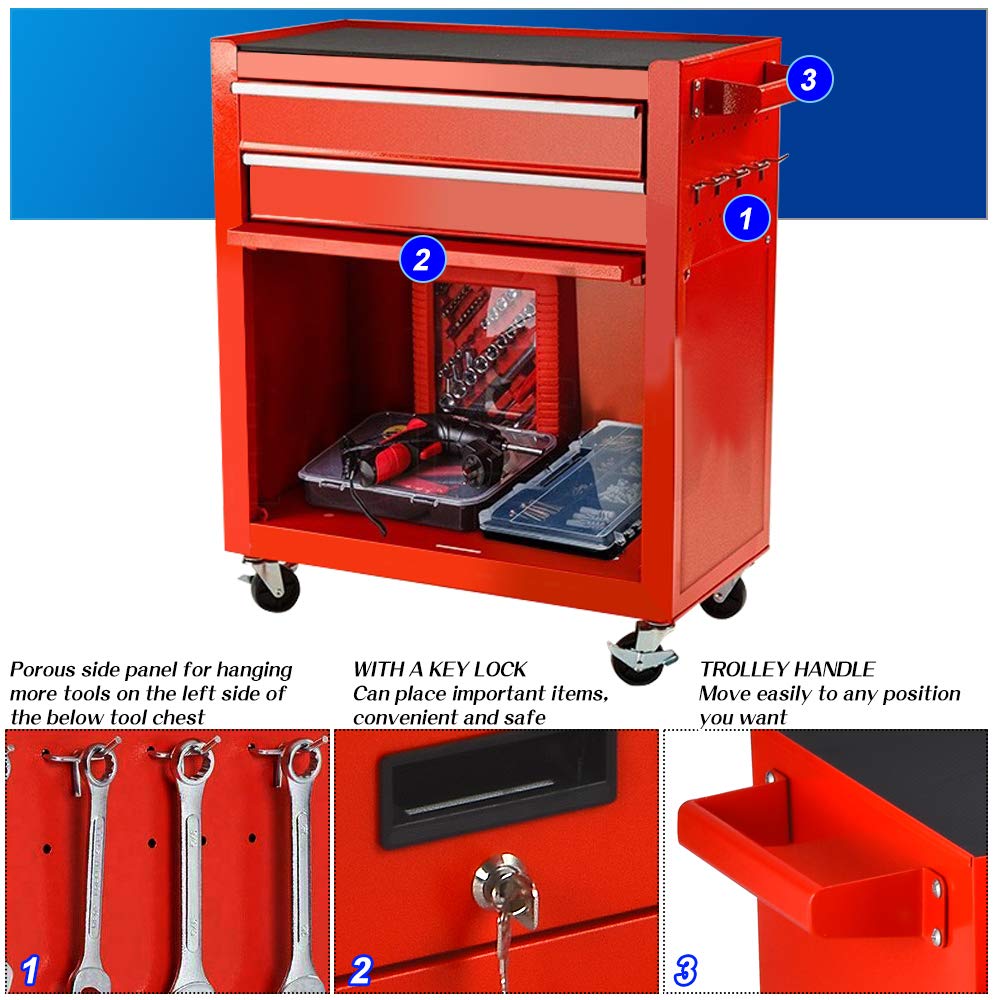 3

1

2

Porous side panel for hanging more tools on the left side of the below tool chest

WITH A KEY LOCK
Can place important items, convenient and safe

TROLLEY HANDLE
Move easily to any position you want

1

2

3