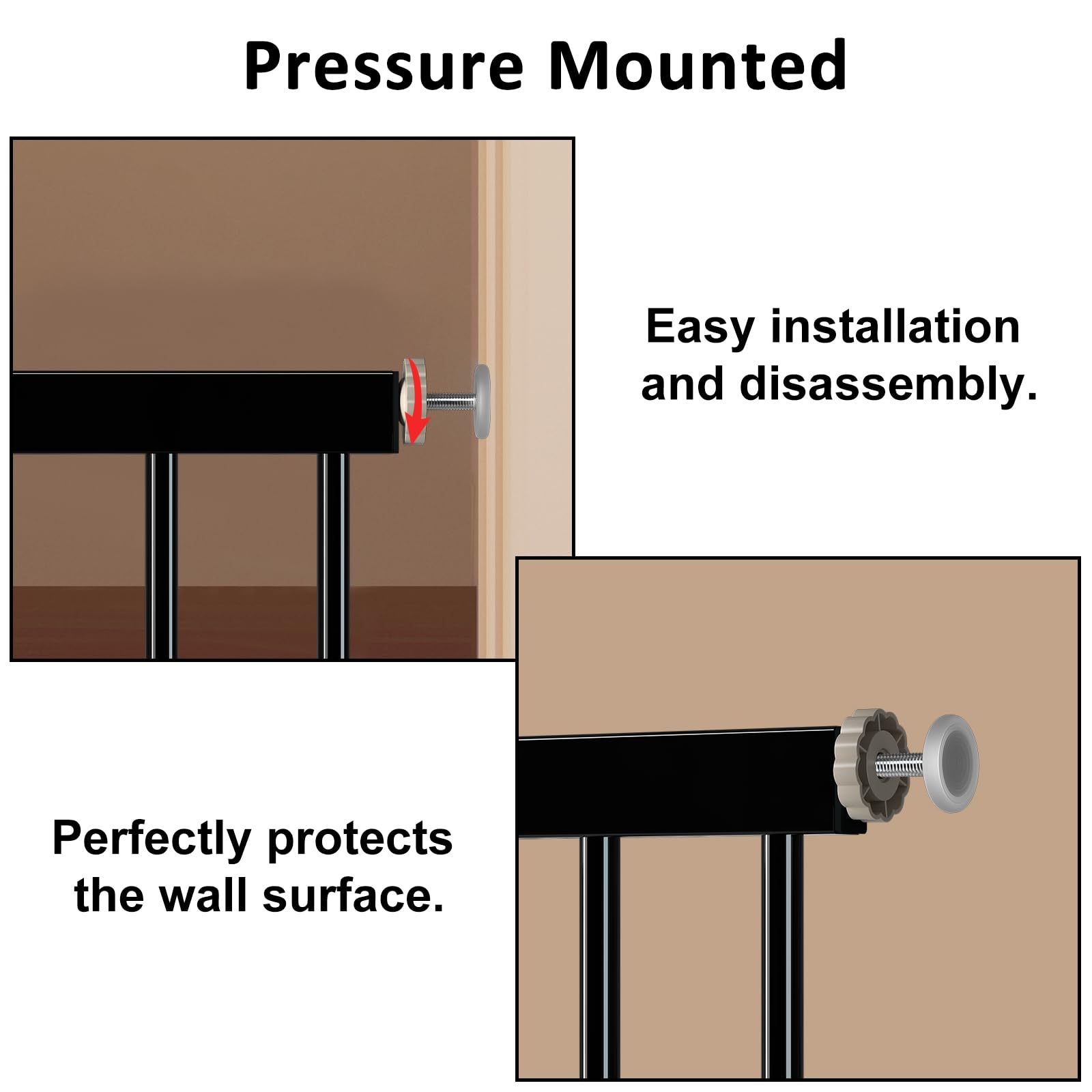 Pressure Mounted

Easy installation and disassembly.

Perfectly protects the wall surface.