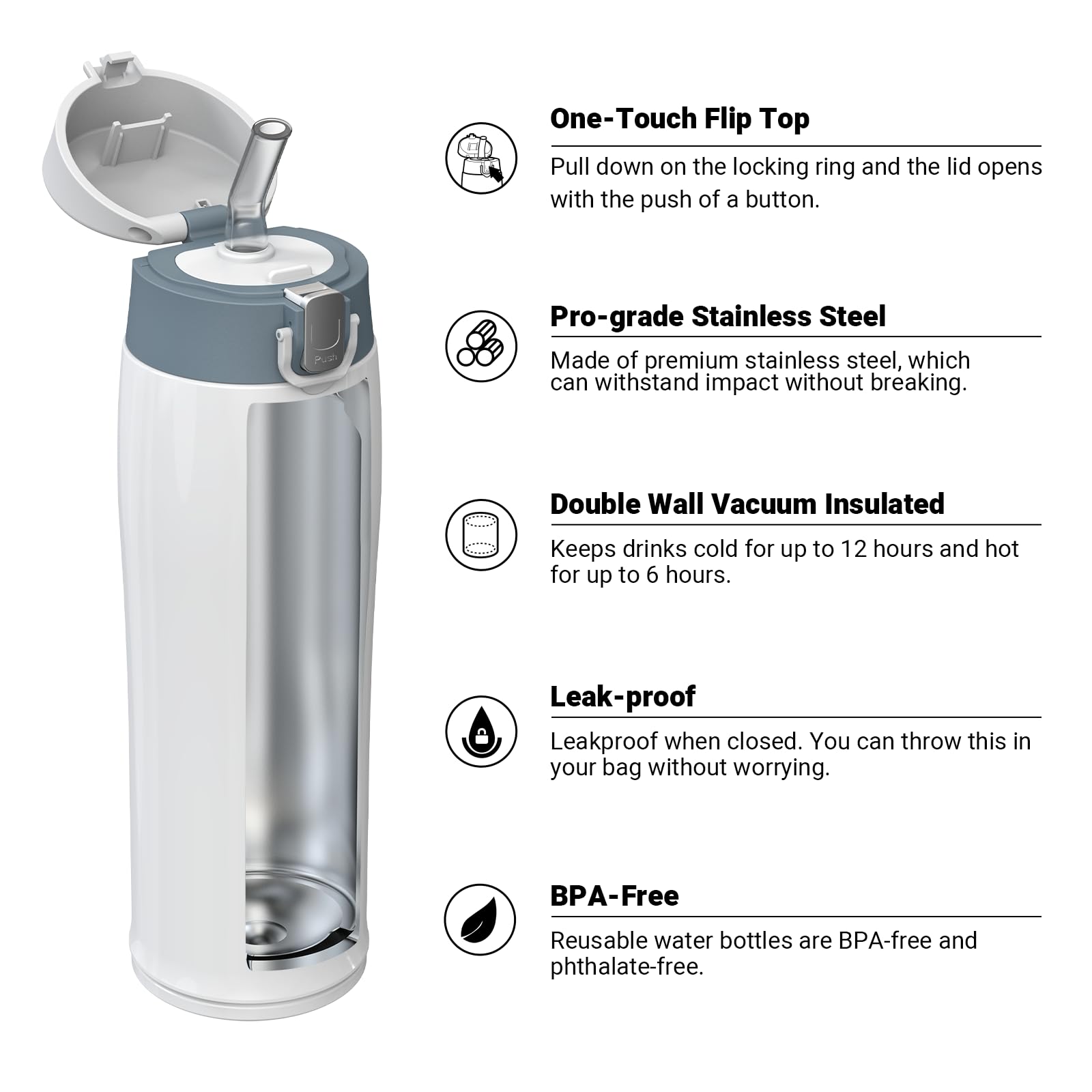 Push

One-Touch Flip Top

Pull down on the locking ring and the lid opens with the push of a button.

Pro-grade Stainless Steel

Made of premium stainless steel, which can withstand impact without breaking.

Double Wall Vacuum Insulated

Keeps drinks cold for up to 12 hours and hot for up to 6 hours.

Leak-proof

Leakproof when closed. You can throw this in your bag without worrying.

BPA-Free

Reusable water bottles are BPA-free and phthalate-free.