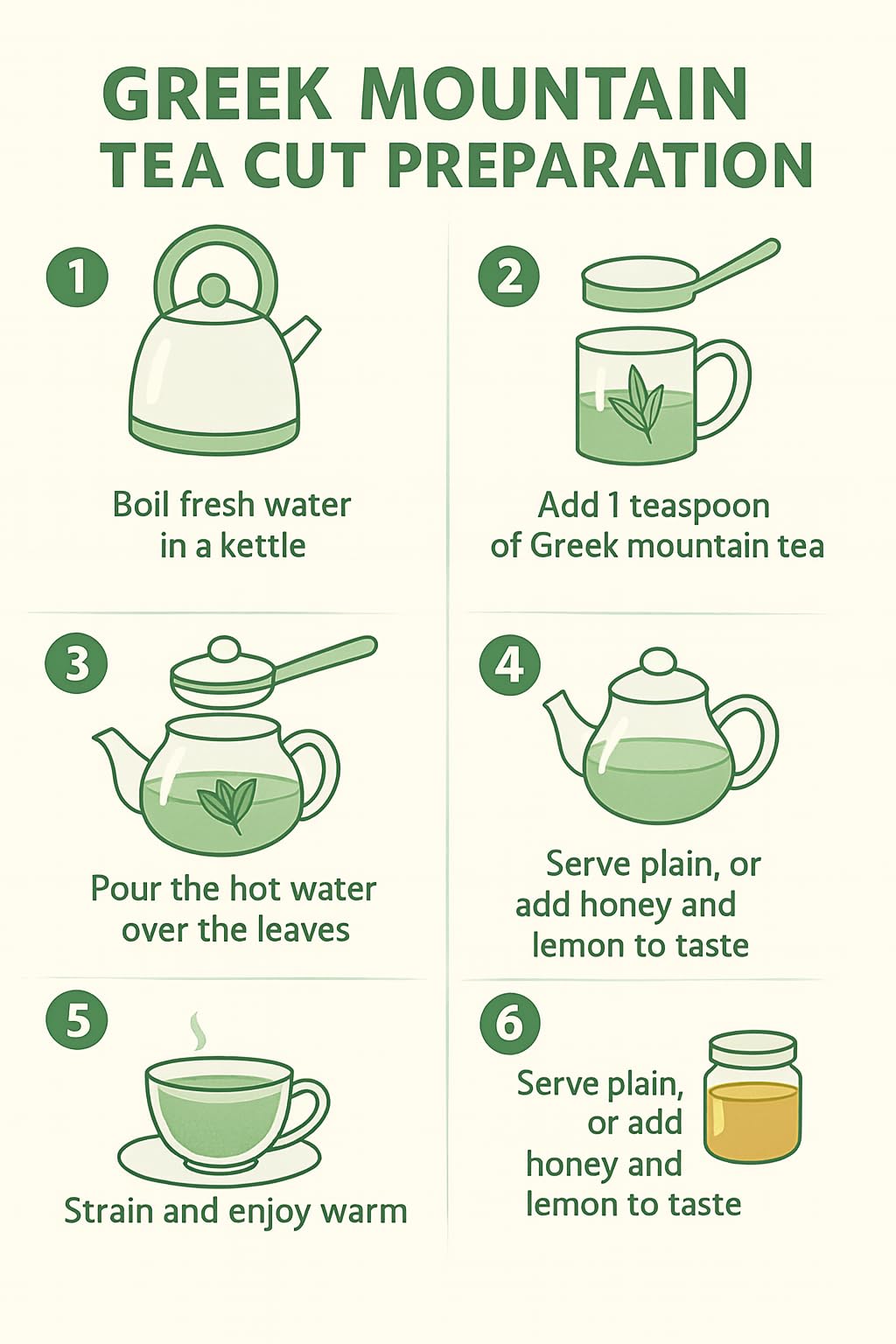 GREEK MOUNTAIN TEA CUT PREPARATION

1

Boil fresh water in a kettle

2

Add 1 teaspoon of Greek mountain tea

3

Pour the hot water over the leaves

4

Serve plain, or add honey and lemon to taste

5

Strain and enjoy warm

6

Serve plain, or add honey and lemon to taste