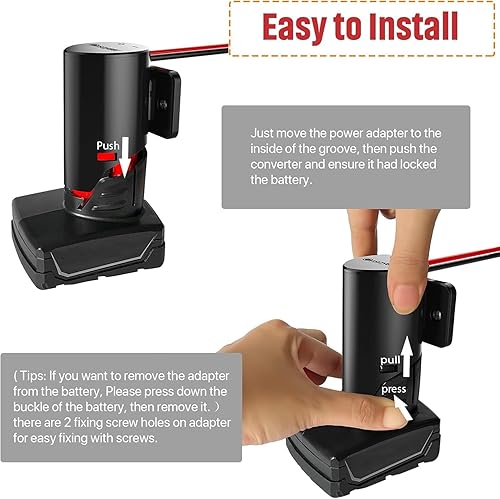 Easy to Install

Push

Just move the power adapter to the inside of the groove, then push the converter and ensure it had locked the battery.

pull

press

( Tips: If you want to remove the adapter from the battery, Please press down the buckle of the battery, then remove it. ) there are 2 fixing screw holes on adapter for easy fixing with screws.