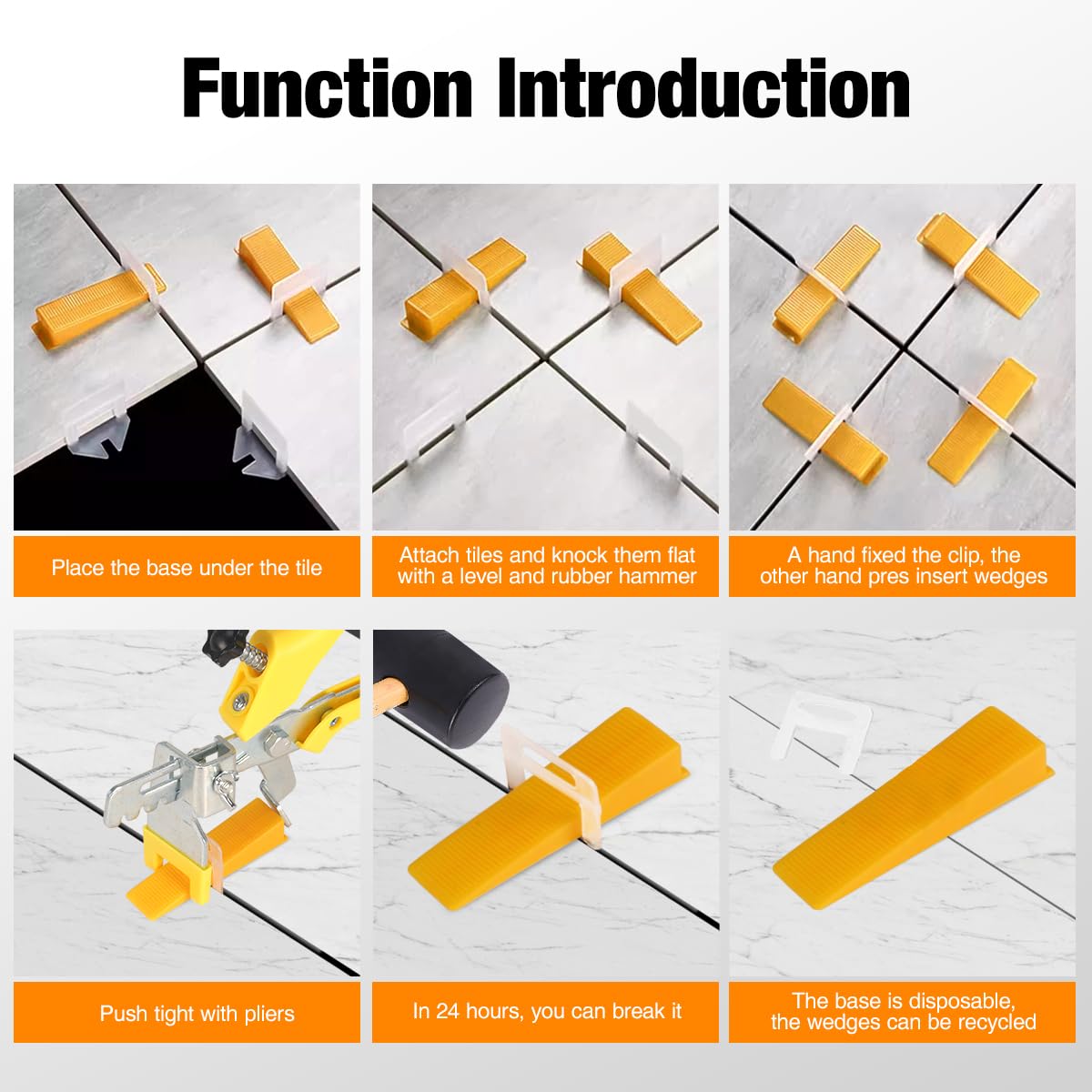 Function Introduction

Place the base under the tile

Attach tiles and knock them flat with a level and rubber hammer

A hand fixed the clip, the other hand pres insert wedges

Push tight with pliers

In 24 hours, you can break it

The base is disposable, the wedges can be recycled