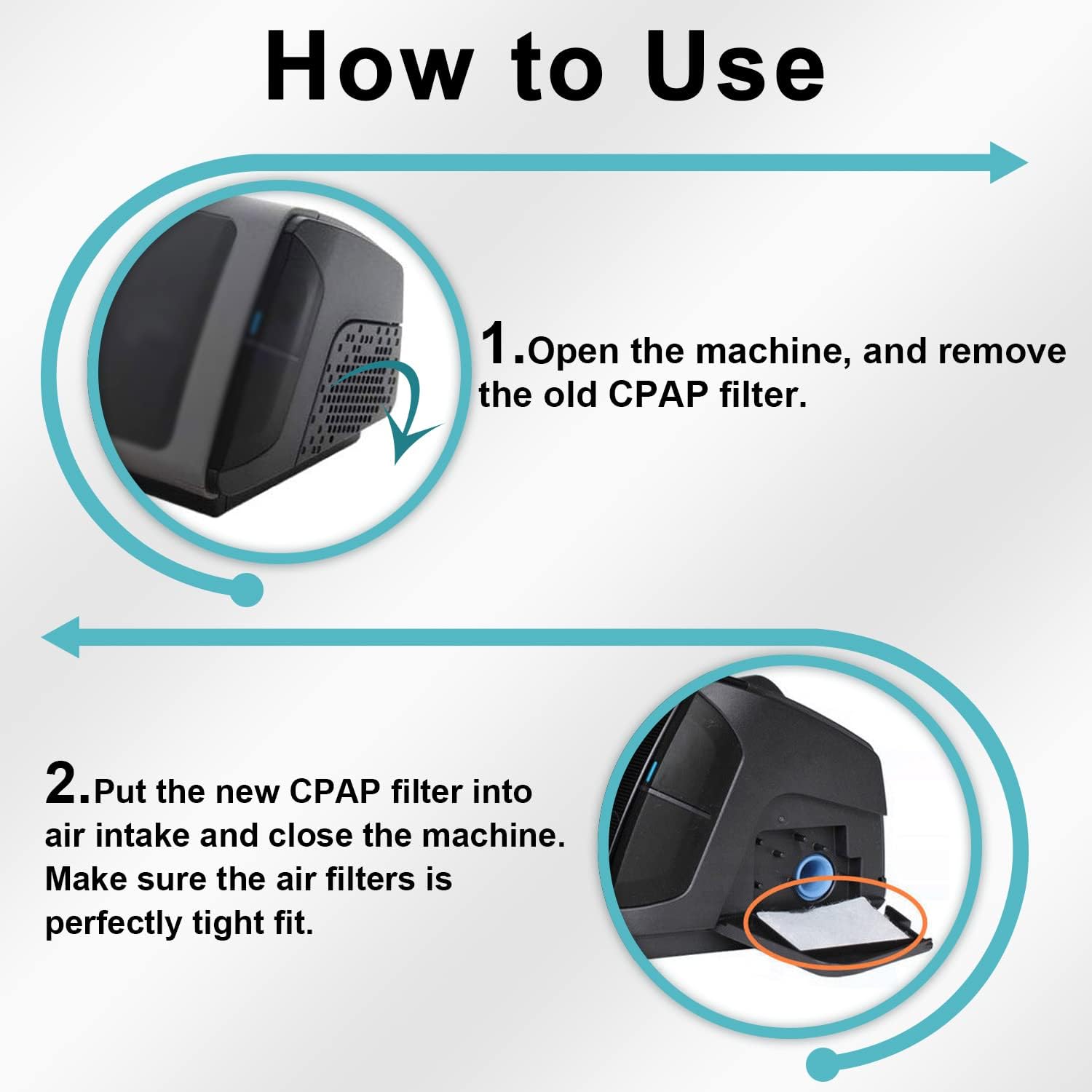 How to Use

1.Open the machine, and remove the old CPAP filter.

2.Put the new CPAP filter into air intake and close the machine. Make sure the air filters is perfectly tight fit.