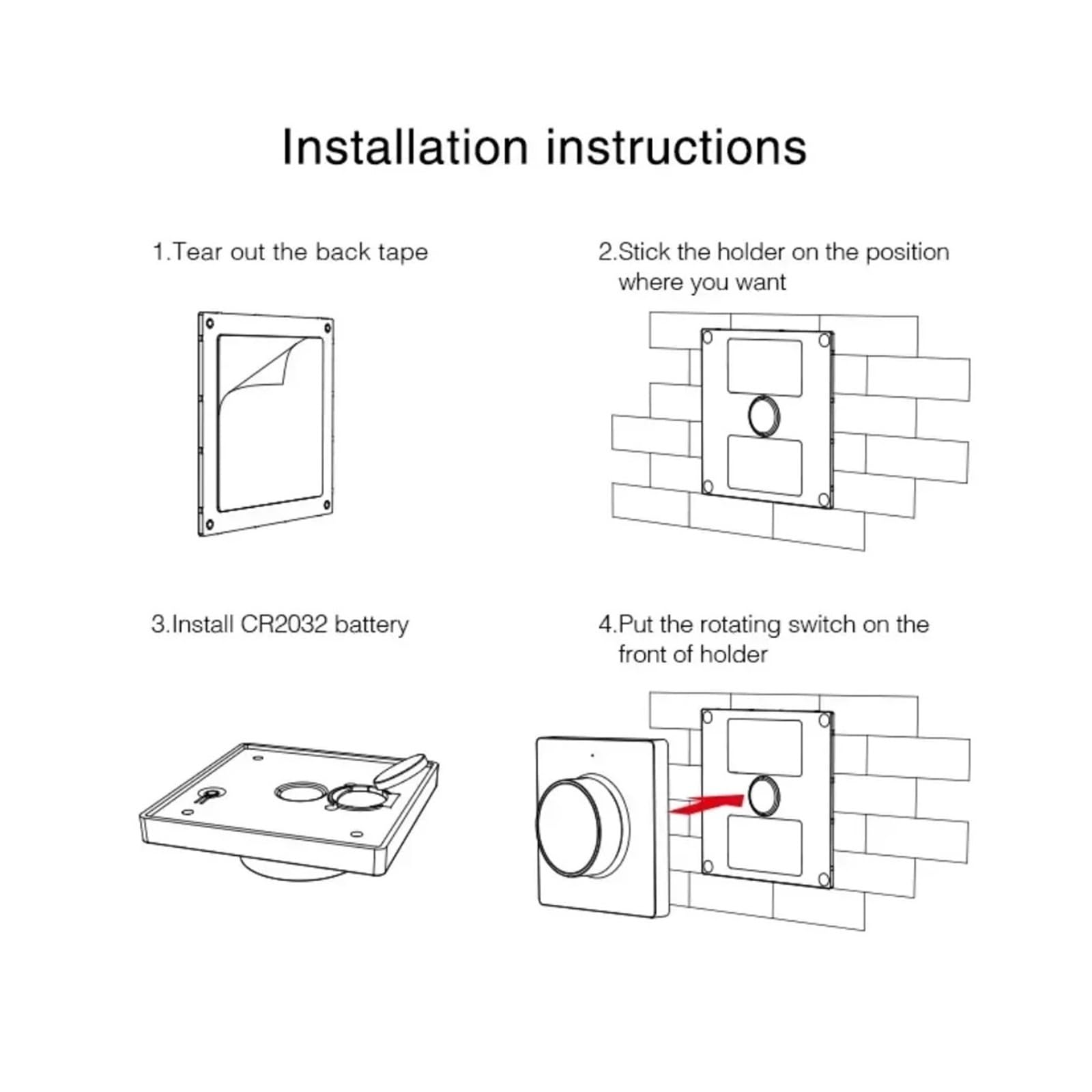 Installation instructions

1.Tear out the back tape

2.Stick the holder on the position where you want

3.Install CR2032 battery

4.Put the rotating switch on the front of holder