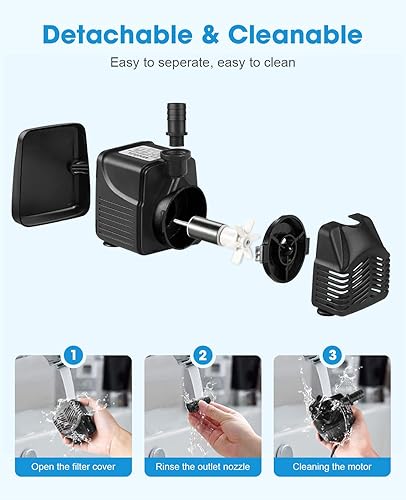 Detachable & Cleanable

Easy to seperate, easy to clean

1
Open the filter cover

2
Rinse the outlet nozzle

3
Cleaning the motor