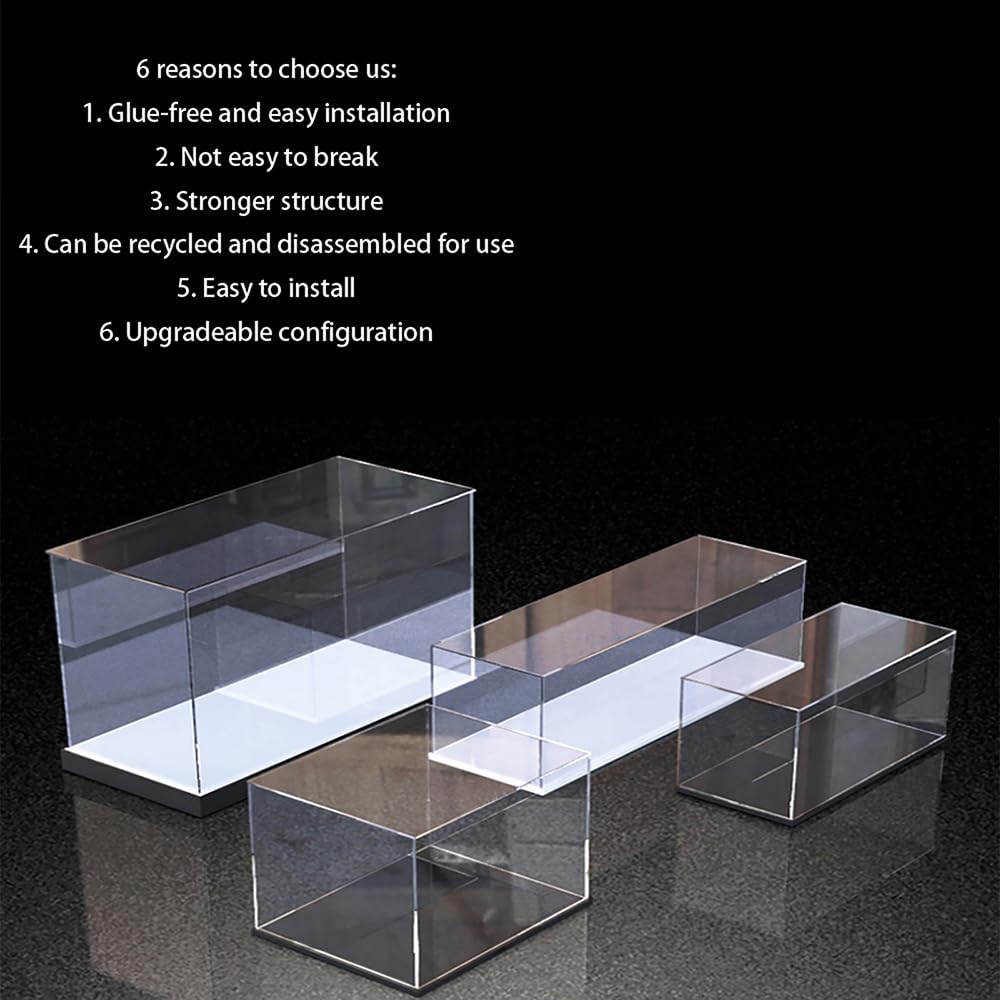 6 reasons to choose us:
1. Glue-free and easy installation
2. Not easy to break
3. Stronger structure
4. Can be recycled and disassembled for use
5. Easy to install
6. Upgradeable configuration