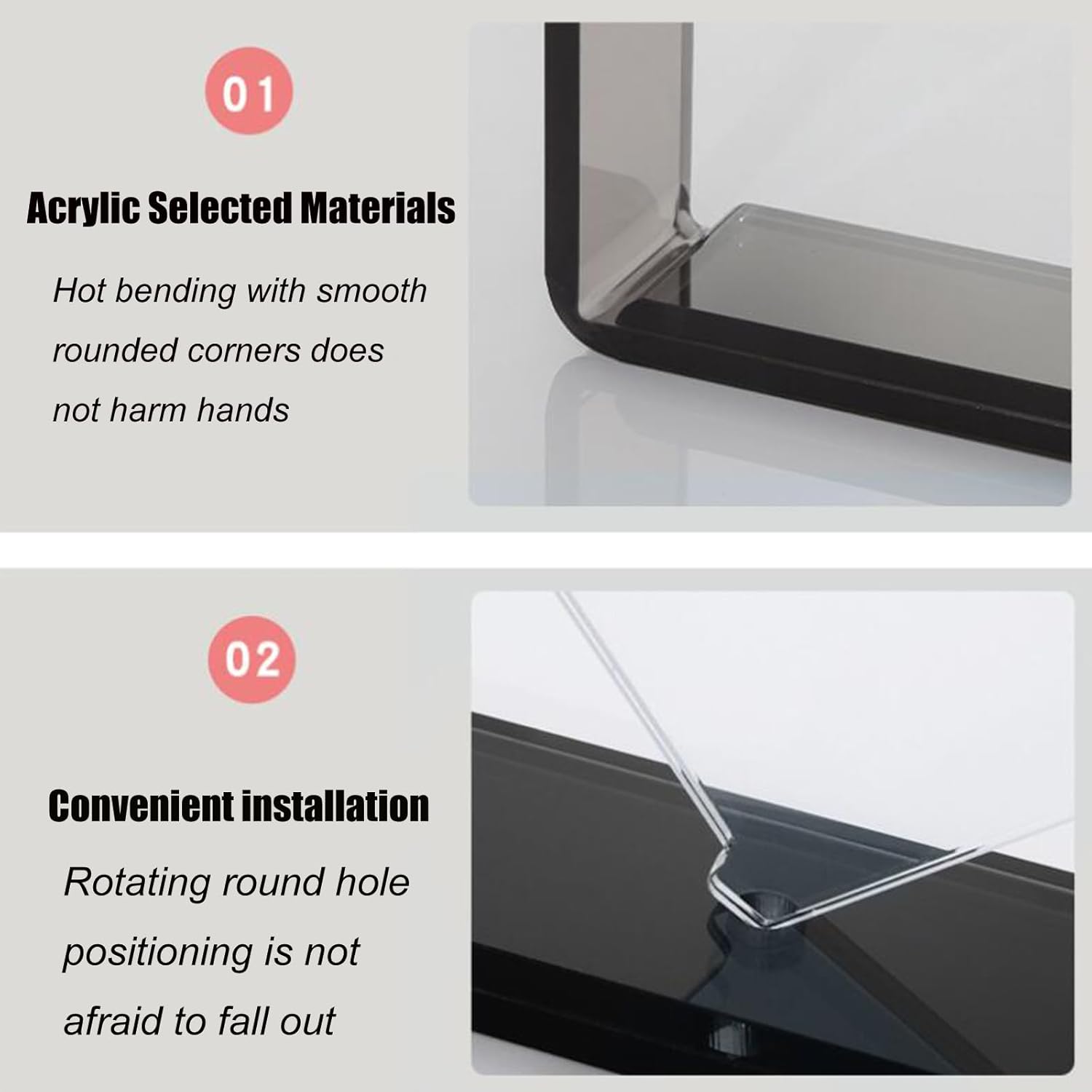 01

Acrylic Selected Materials

Hot bending with smooth rounded corners does not harm hands

02

Convenient installation

Rotating round hole positioning is not afraid to fall out