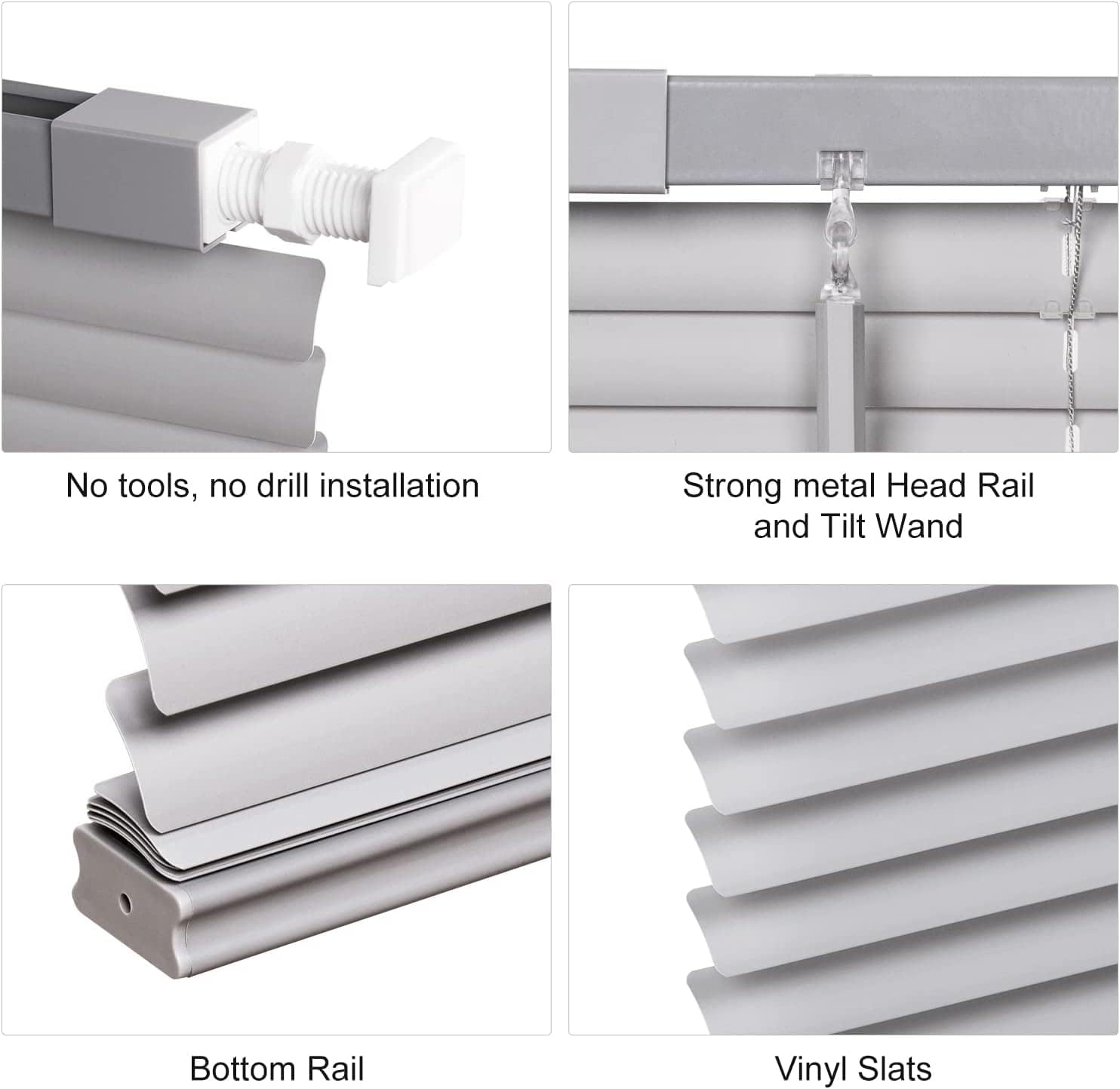 No tools, no drill installation

Strong metal Head Rail and Tilt Wand

Bottom Rail

Vinyl Slats