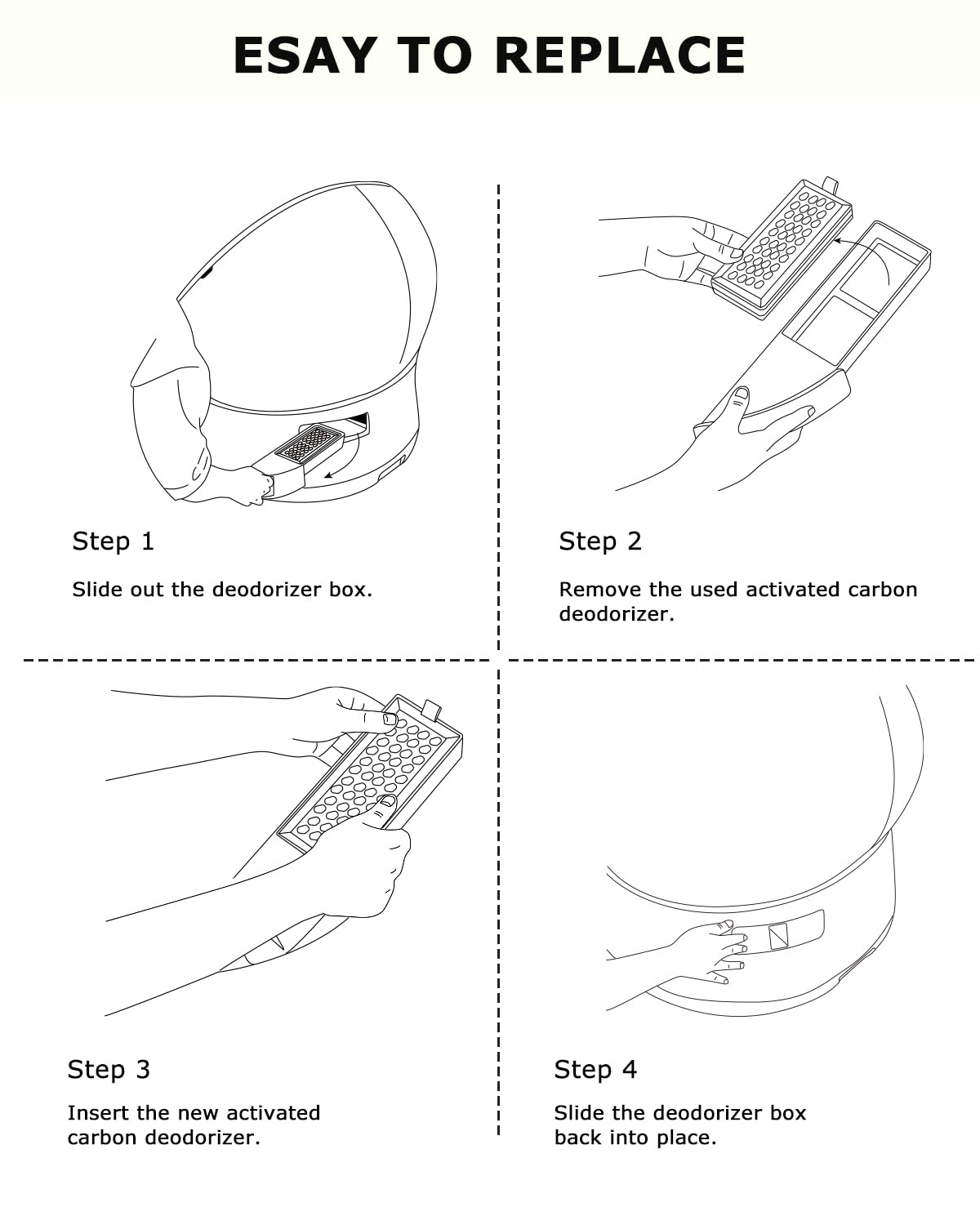 ESAY TO REPLACE

Step 1

Slide out the deodorizer box.

Step 2

Remove the used activated carbon deodorizer.

Step 3

Insert the new activated carbon deodorizer.

Step 4

Slide the deodorizer box back into place.