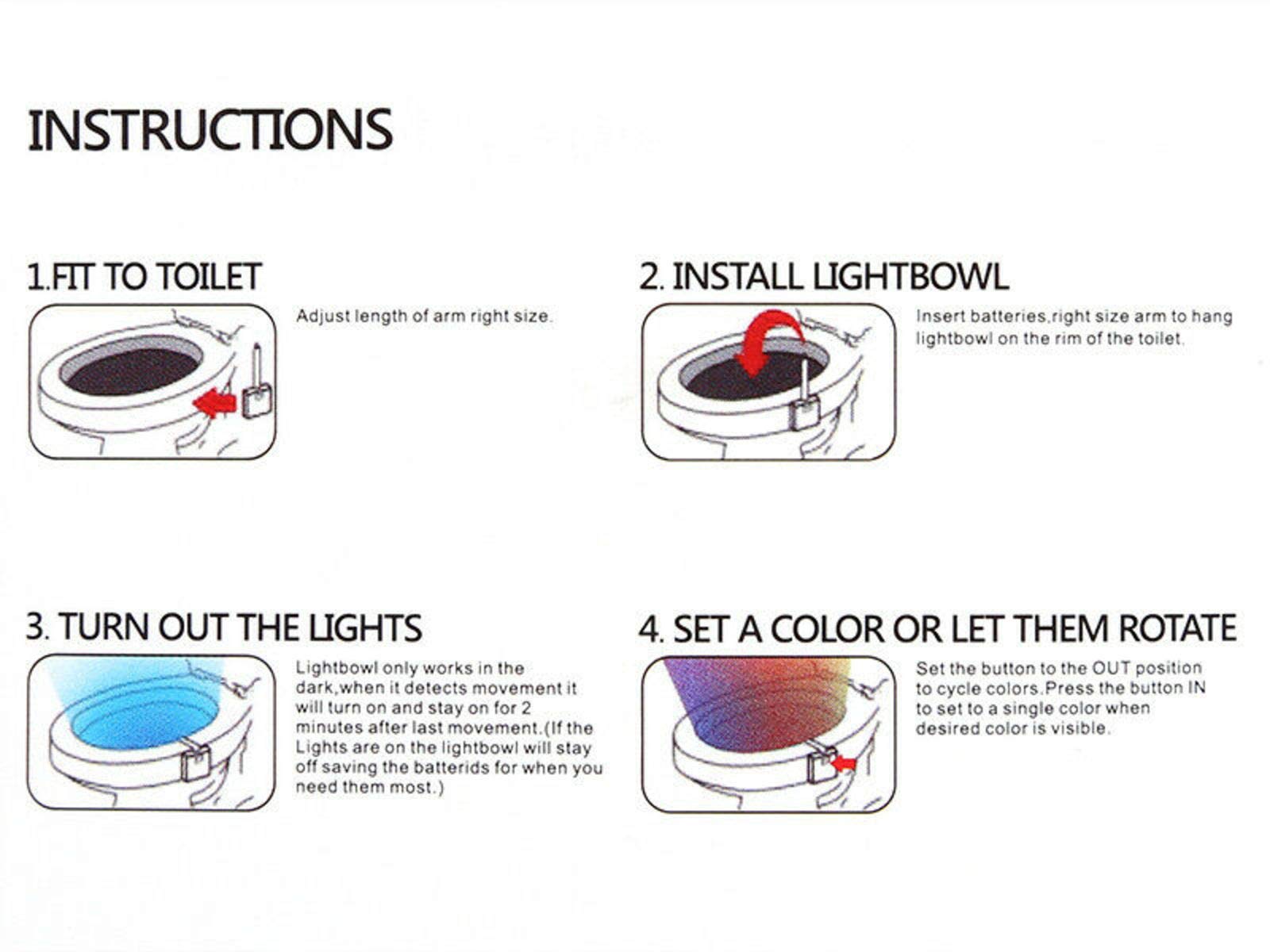 INSTRUCTIONS

1.FIT TO TOILET

Adjust length of arm right size.

2. INSTALL LIGHTBOWL

Insert batteries,right size arm to hang lightbowl on the rim of the toilet.

3. TURN OUT THE LIGHTS

Lightbowl only works in the dark,when it detects movement it will turn on and stay on for 2 minutes after last movement.(If the Lights are on the lightbowl will stay off saving the batterids for when you need them most.)

4. SET A COLOR OR LET THEM ROTATE

Set the button to the OUT position to cycle colors.Press the button IN to set to a single color when desired color is visible.