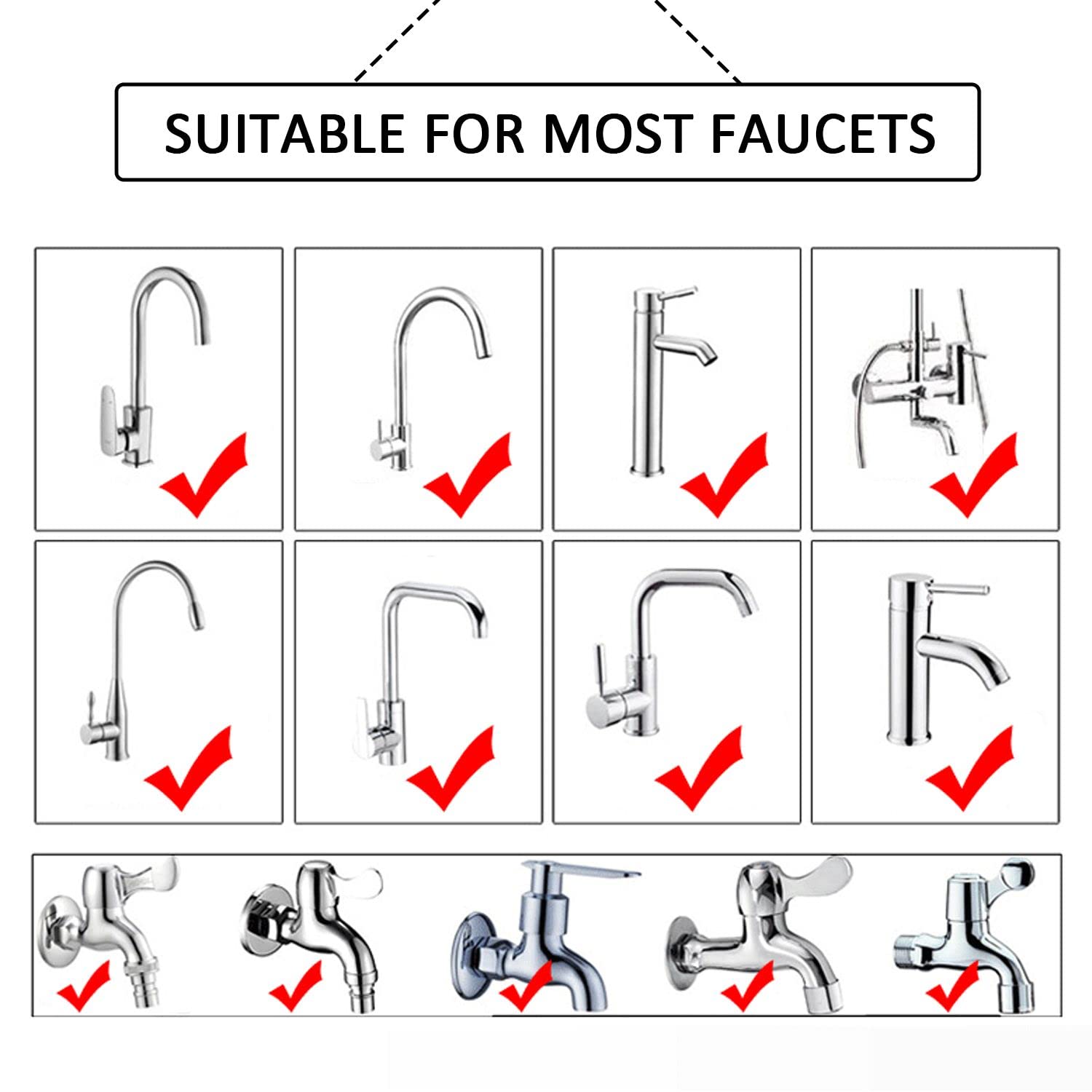 SUITABLE FOR MOST FAUCETS