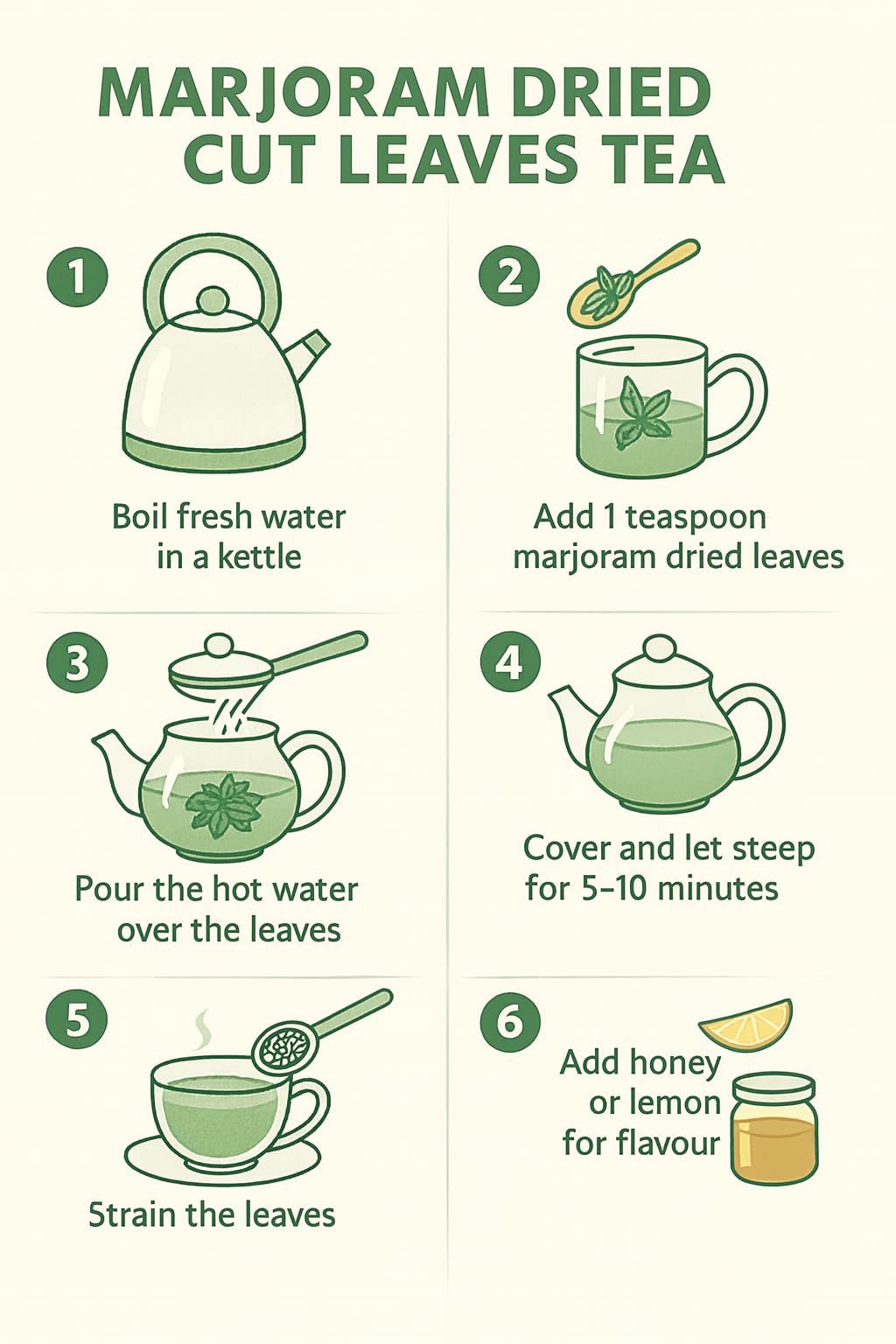 MARJORAM DRIED CUT LEAVES TEA

1

Boil fresh water in a kettle

2

Add 1 teaspoon marjoram dried leaves

3

Pour the hot water over the leaves

4

Cover and let steep for 5–10 minutes

5

Strain the leaves

6

Add honey or lemon for flavour