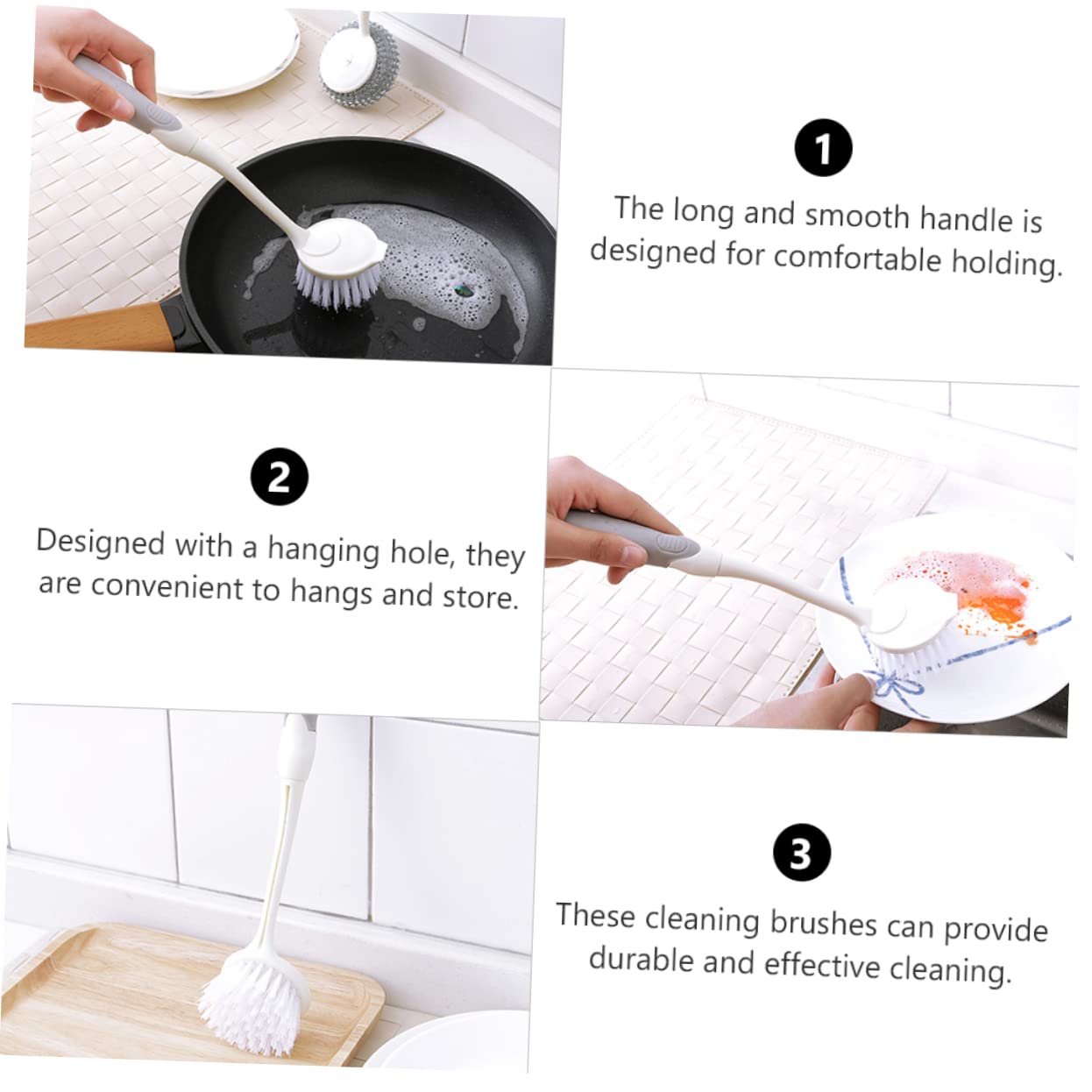 1

The long and smooth handle is designed for comfortable holding.

2

Designed with a hanging hole, they are convenient to hangs and store.

3

These cleaning brushes can provide durable and effective cleaning.