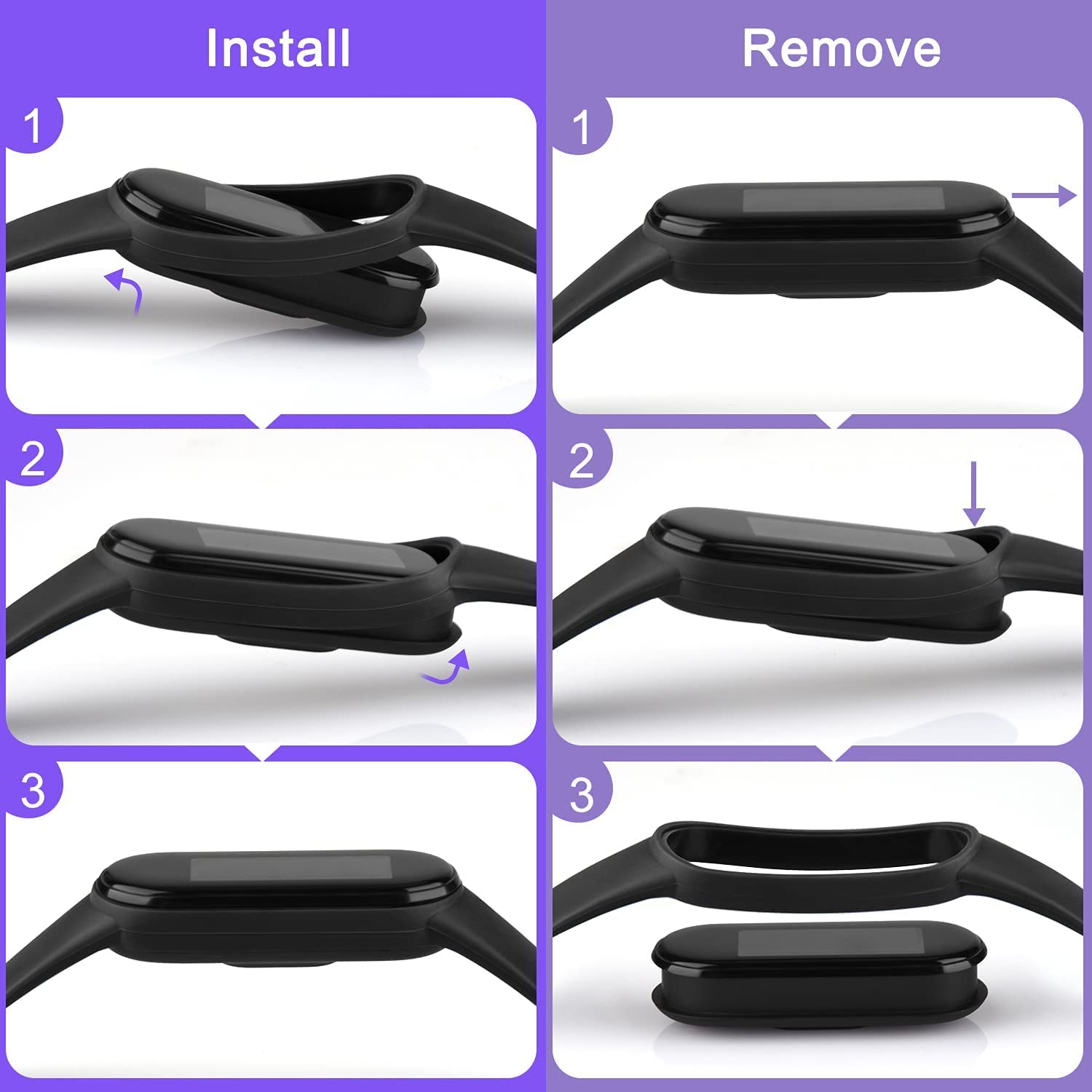 Install

1

2

3

Remove

1

2

3