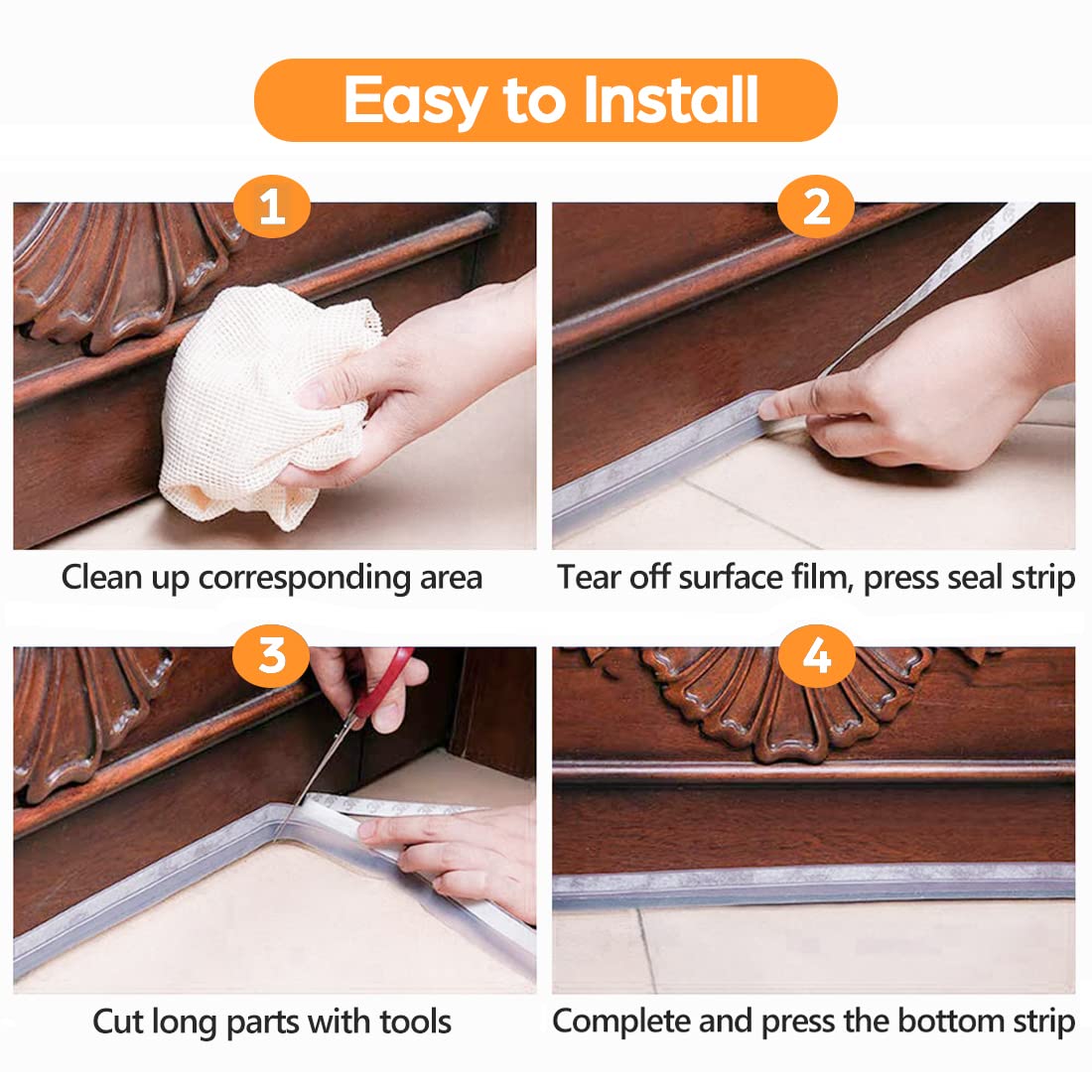 Easy to Install

1
Clean up corresponding area

2
Tear off surface film, press seal strip

3
Cut long parts with tools

4
Complete and press the bottom strip