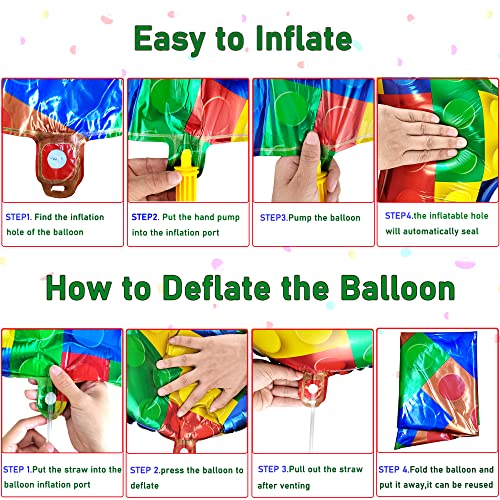 Easy to Inflate

STEP1. Find the inflation hole of the balloon

STEP2. Put the hand pump into the inflation port

STEP3.Pump the balloon

STEP4.the inflatable hole will automatically seal

How to Deflate the Balloon

STEP 1.Put the straw into the balloon inflation port

STEP 2.press the balloon to deflate

STEP 3.Pull out the straw after venting

STEP 4.Fold the balloon and put it away,it can be reused