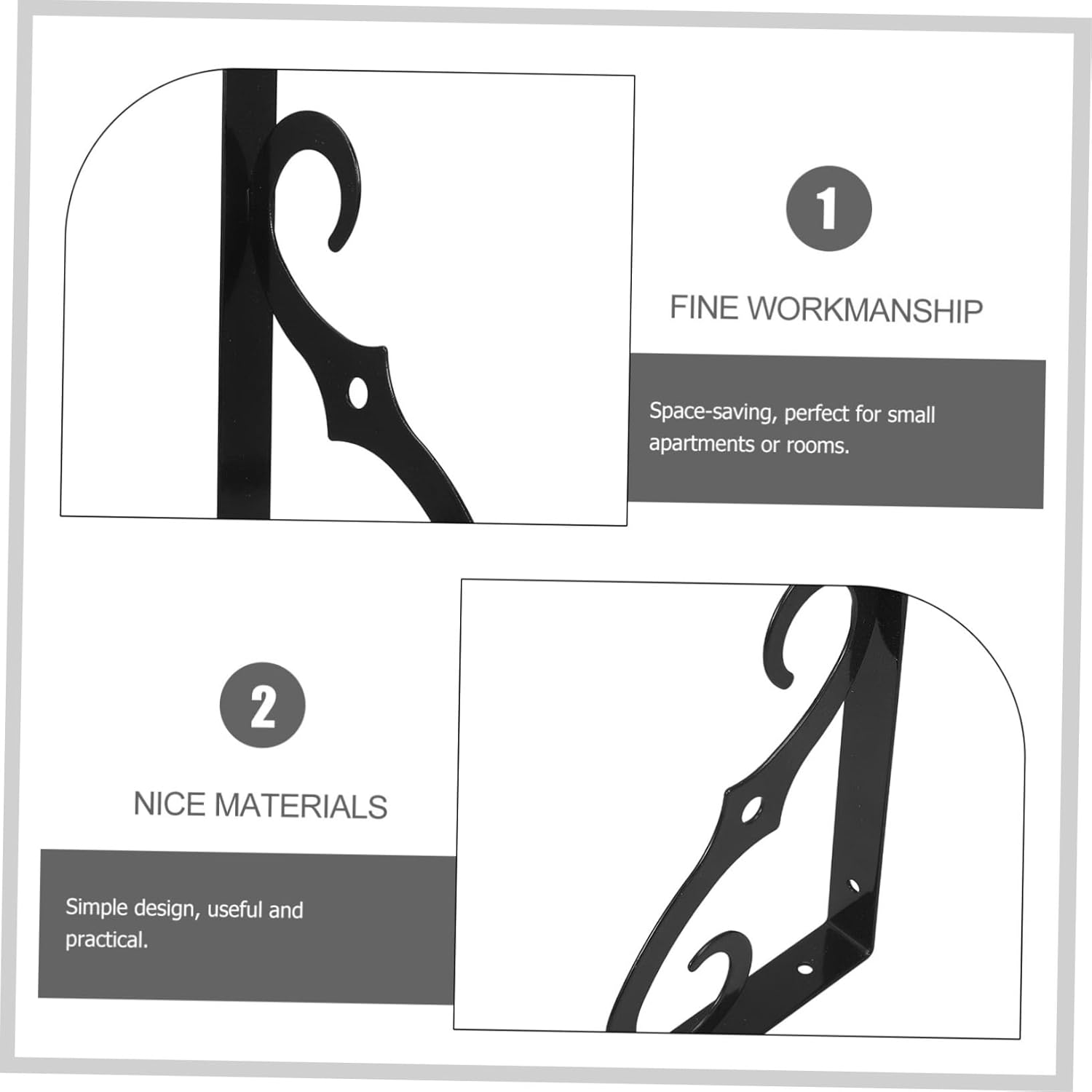 1

FINE WORKMANSHIP

Space-saving, perfect for small apartments or rooms.

2

NICE MATERIALS

Simple design, useful and practical.