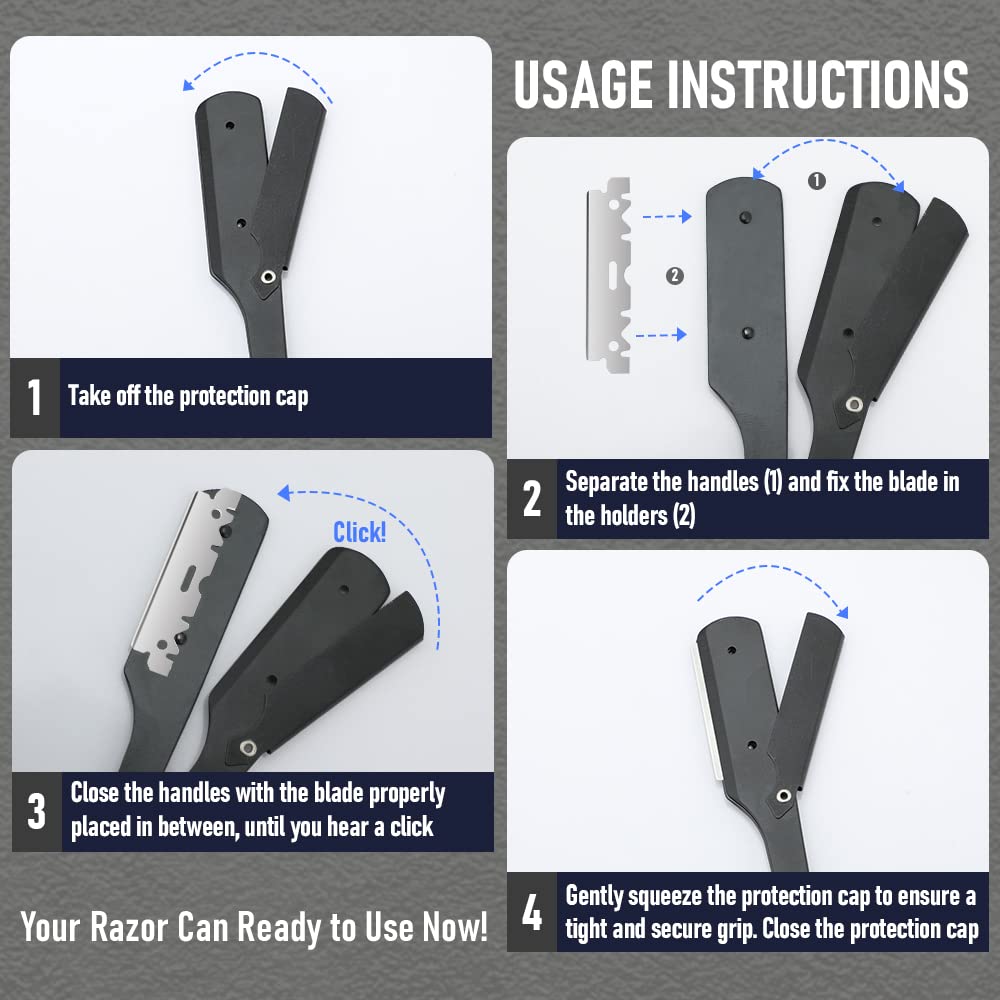 USAGE INSTRUCTIONS

1 Take off the protection cap

1

2

2 Separate the handles (1) and fix the blade in the holders (2)

Click!

3 Close the handles with the blade properly placed in between, until you hear a click

4 Gently squeeze the protection cap to ensure a tight and secure grip. Close the protection cap

Your Razor Can Ready to Use Now!