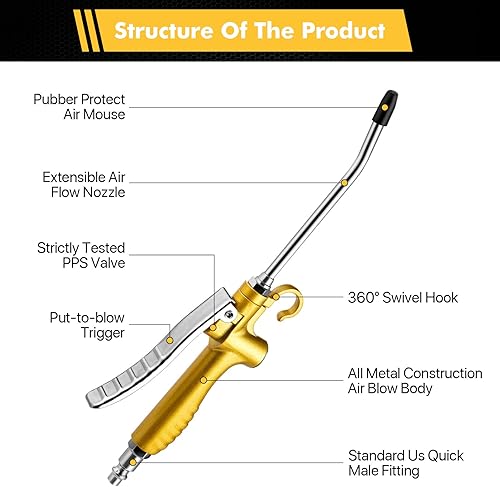 Structure Of The Product

Pubber Protect Air Mouse

Extensible Air Flow Nozzle

Strictly Tested PPS Valve

Put-to-blow Trigger

360° Swivel Hook

All Metal Construction Air Blow Body

Standard Us Quick Male Fitting