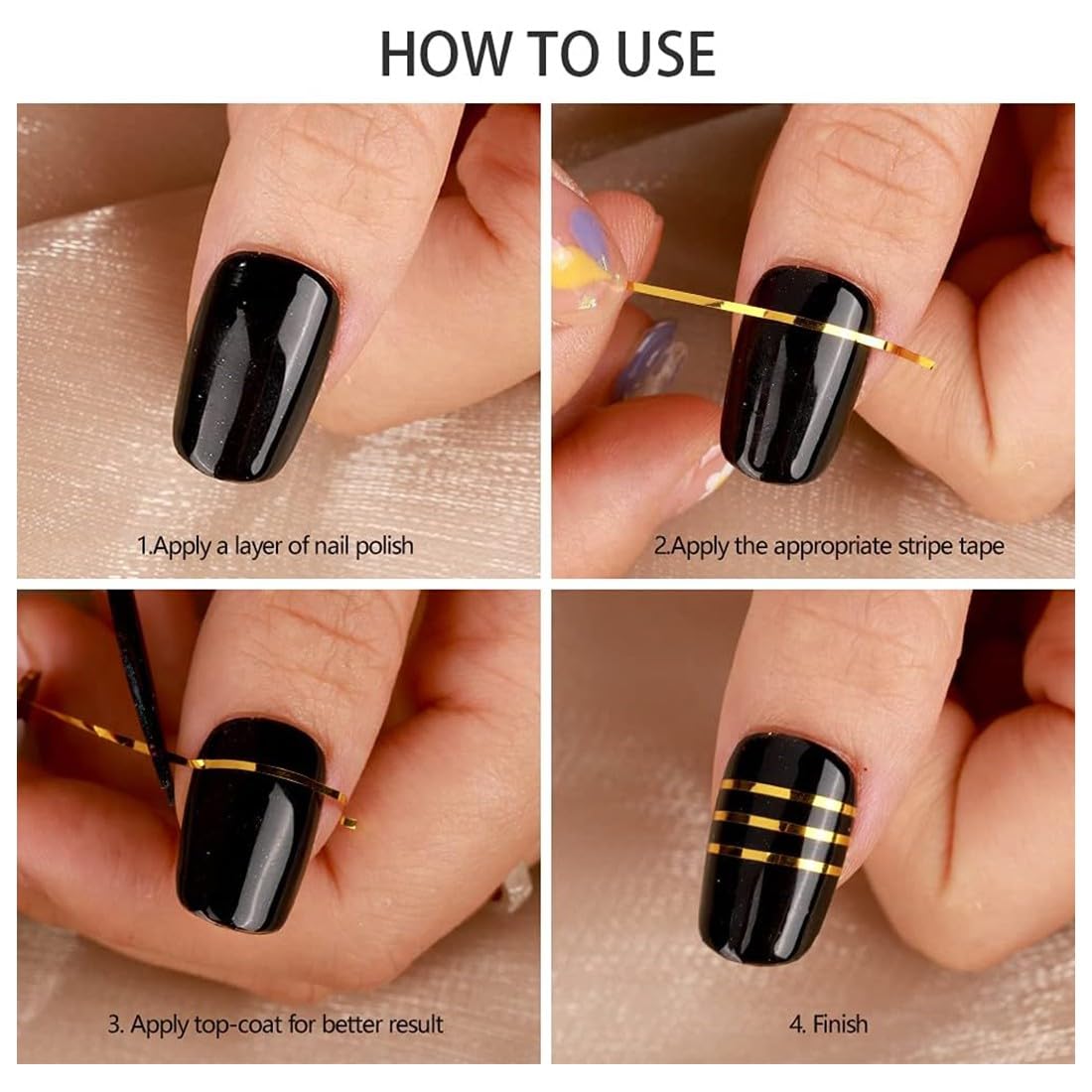 HOW TO USE

1.Apply a layer of nail polish

2.Apply the appropriate stripe tape

3. Apply top-coat for better result

4. Finish