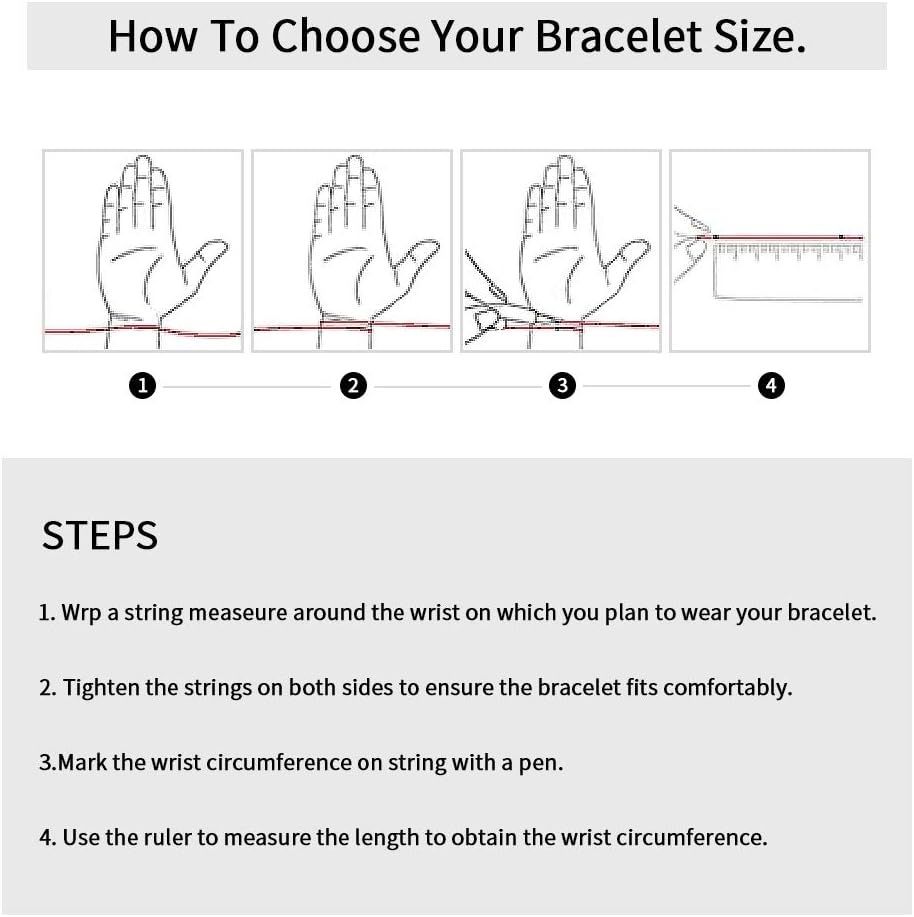 How To Choose Your Bracelet Size.

1
2
3
4

STEPS

1. Wrp a string measeure around the wrist on which you plan to wear your bracelet.

2. Tighten the strings on both sides to ensure the bracelet fits comfortably.

3.Mark the wrist circumference on string with a pen.

4. Use the ruler to measure the length to obtain the wrist circumference.