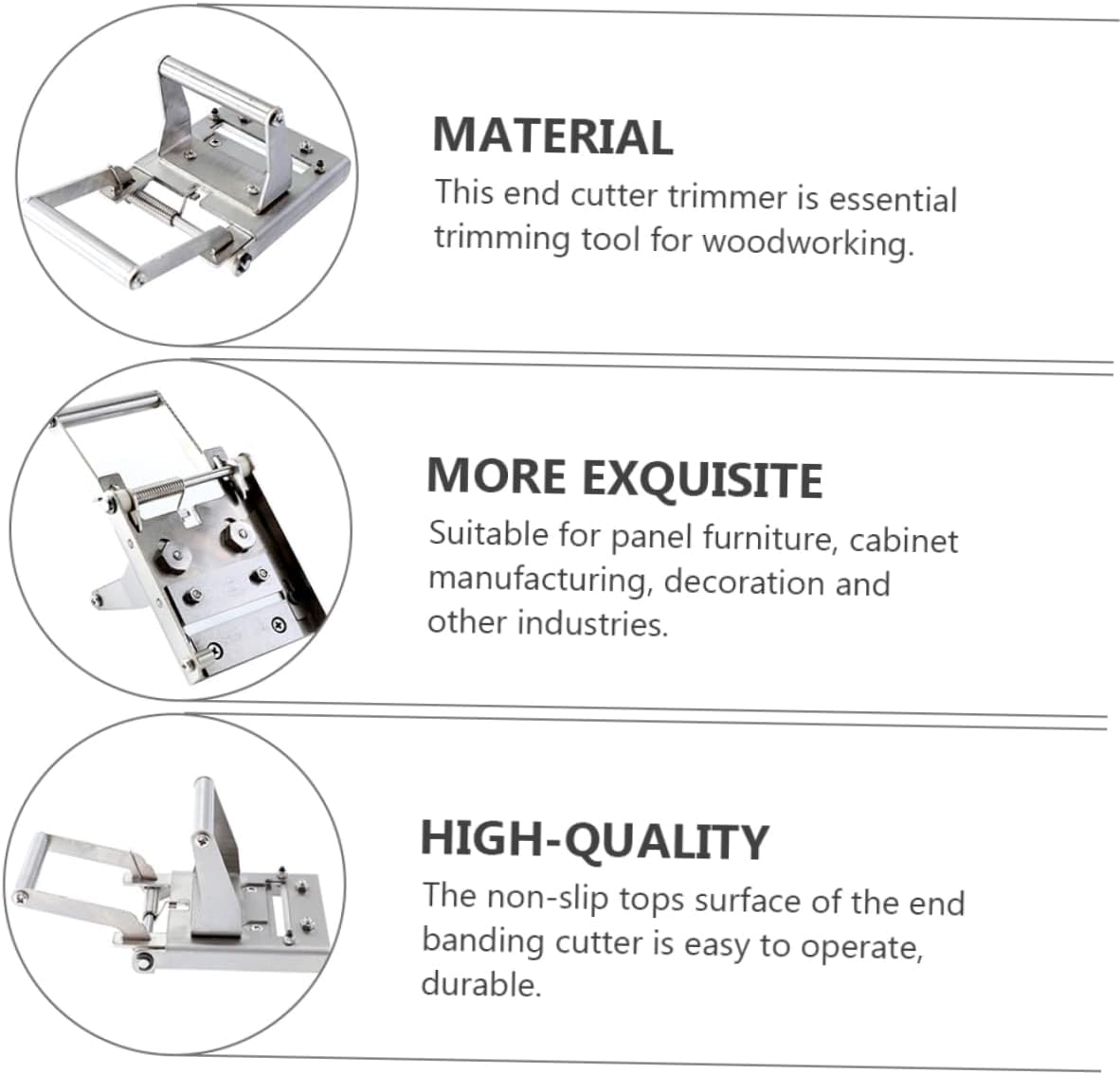 MATERIAL
This end cutter trimmer is essential trimming tool for woodworking.

MORE EXQUISITE
Suitable for panel furniture, cabinet manufacturing, decoration and other industries.

HIGH-QUALITY
The non-slip tops surface of the end banding cutter is easy to operate, durable.