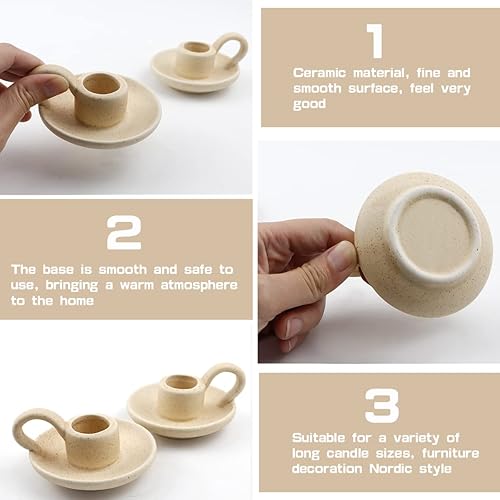 1

Ceramic material, fine and smooth surface, feel very good

2

The base is smooth and safe to use, bringing a warm atmosphere to the home

3

Suitable for a variety of long candle sizes, furniture decoration Nordic style