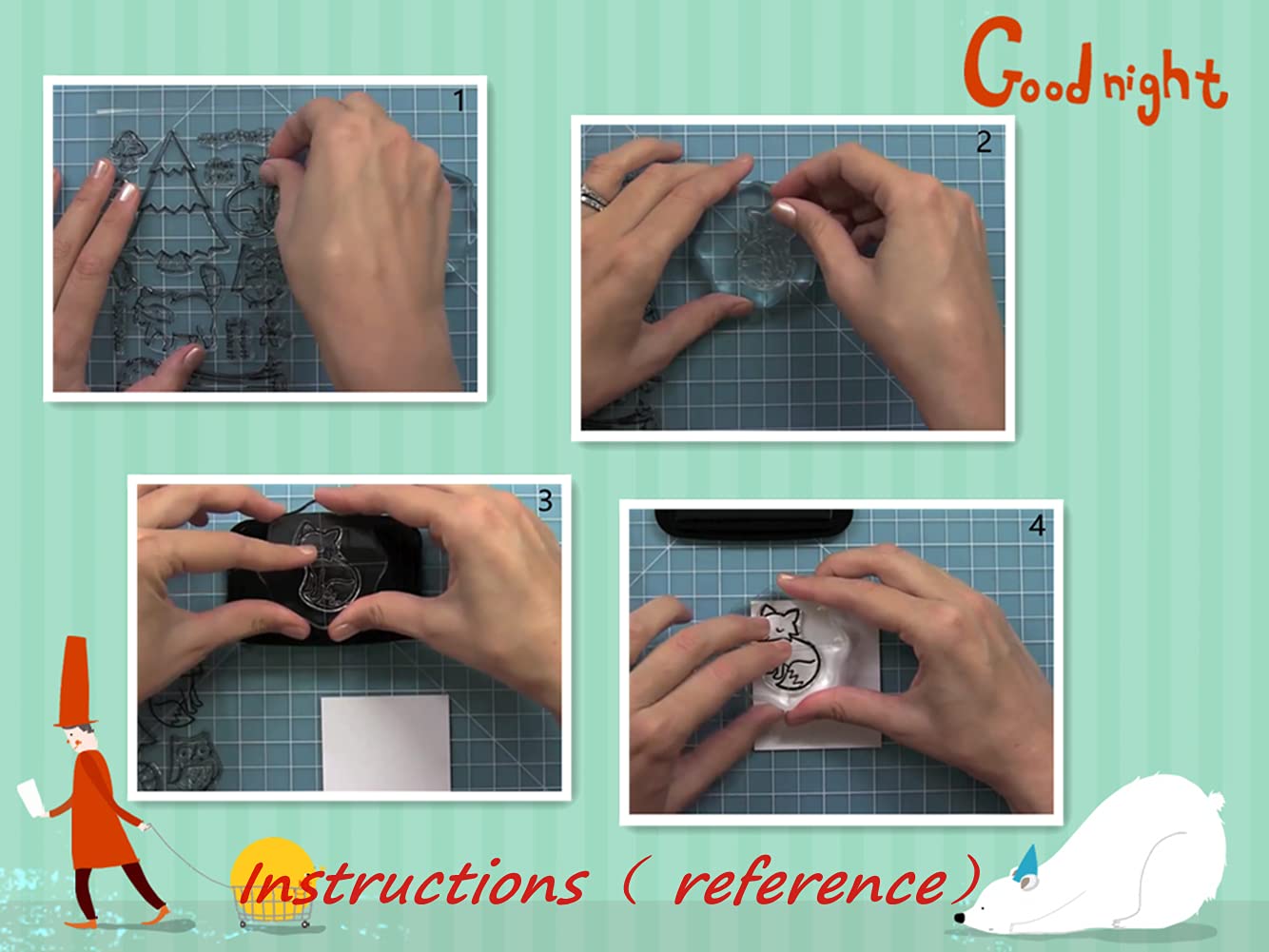 Good night

1

2

3

4

Instructions（ reference）