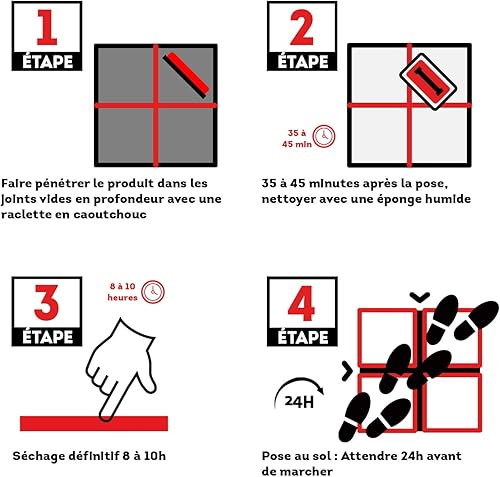 1
ÉTAPE

Faire pénétrer le produit dans les joints vides en profondeur avec une raclette en caoutchouc

2
ÉTAPE

35 à
45 min

35 à 45 minutes après la pose, nettoyer avec une éponge humide

3
ÉTAPE

8 à 10
heures

Séchage définitif 8 à 10h

4
ÉTAPE

24H

Pose au sol : Attendre 24h avant de marcher